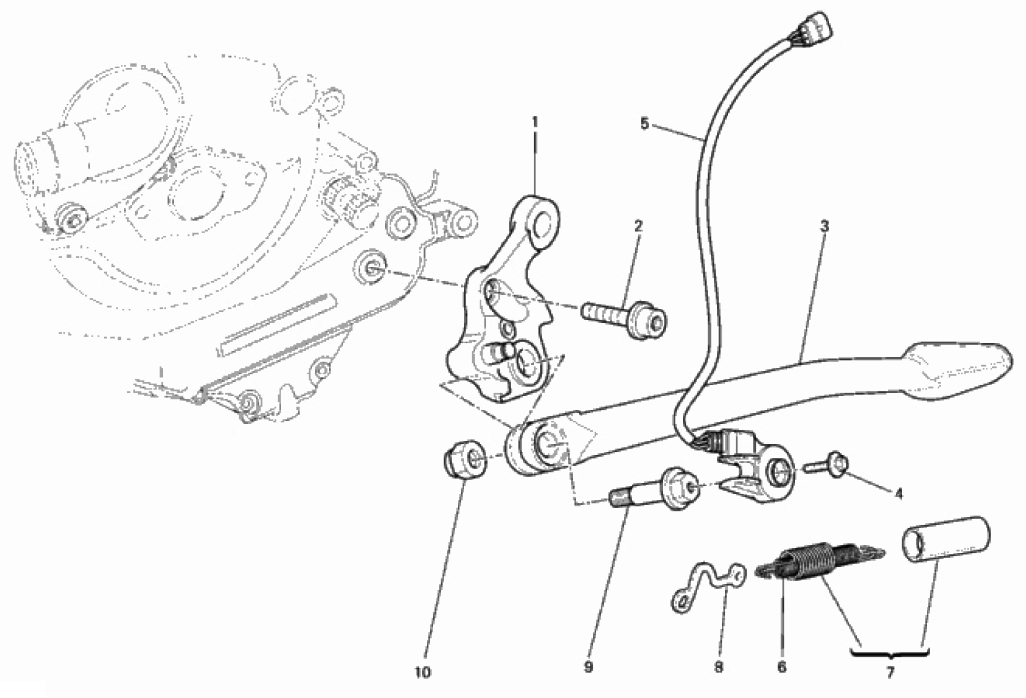 1
5
2
3
4
10
9
8
6
7