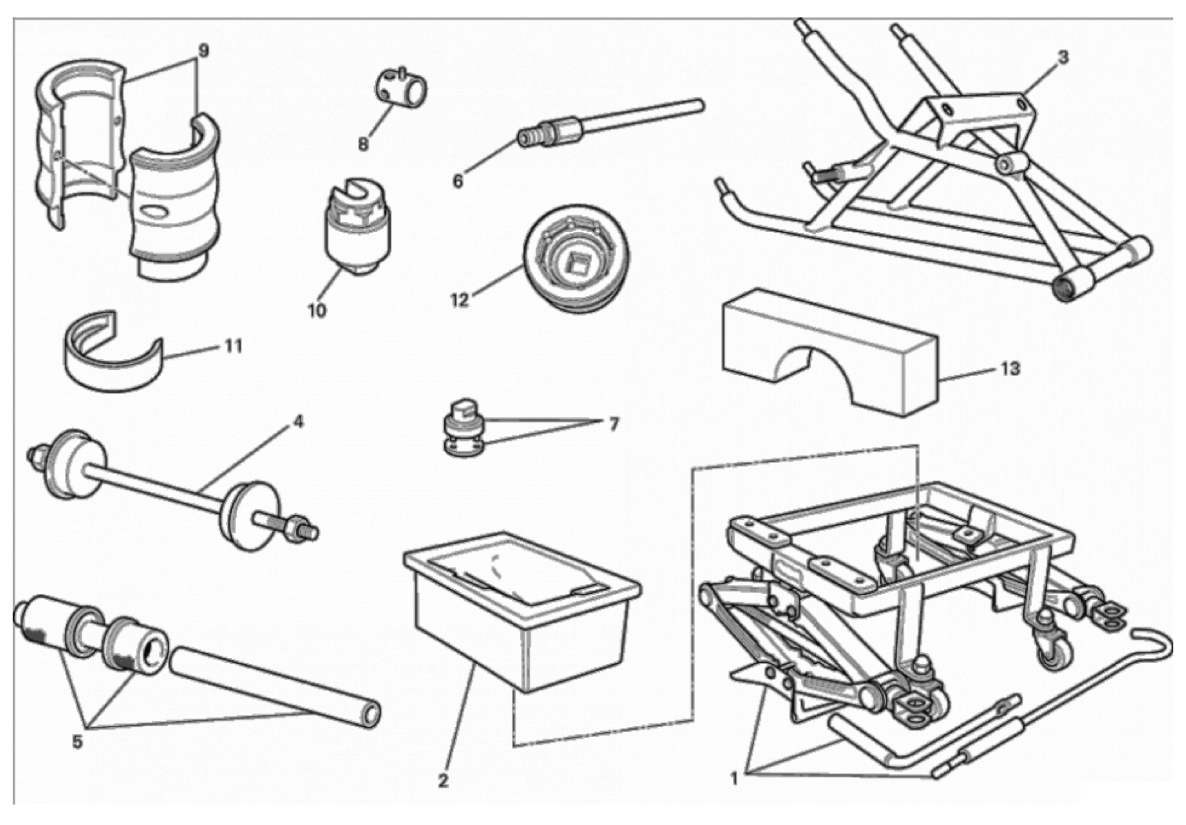 9
8
6
3
10
12
11
13
4
7
5
2
1