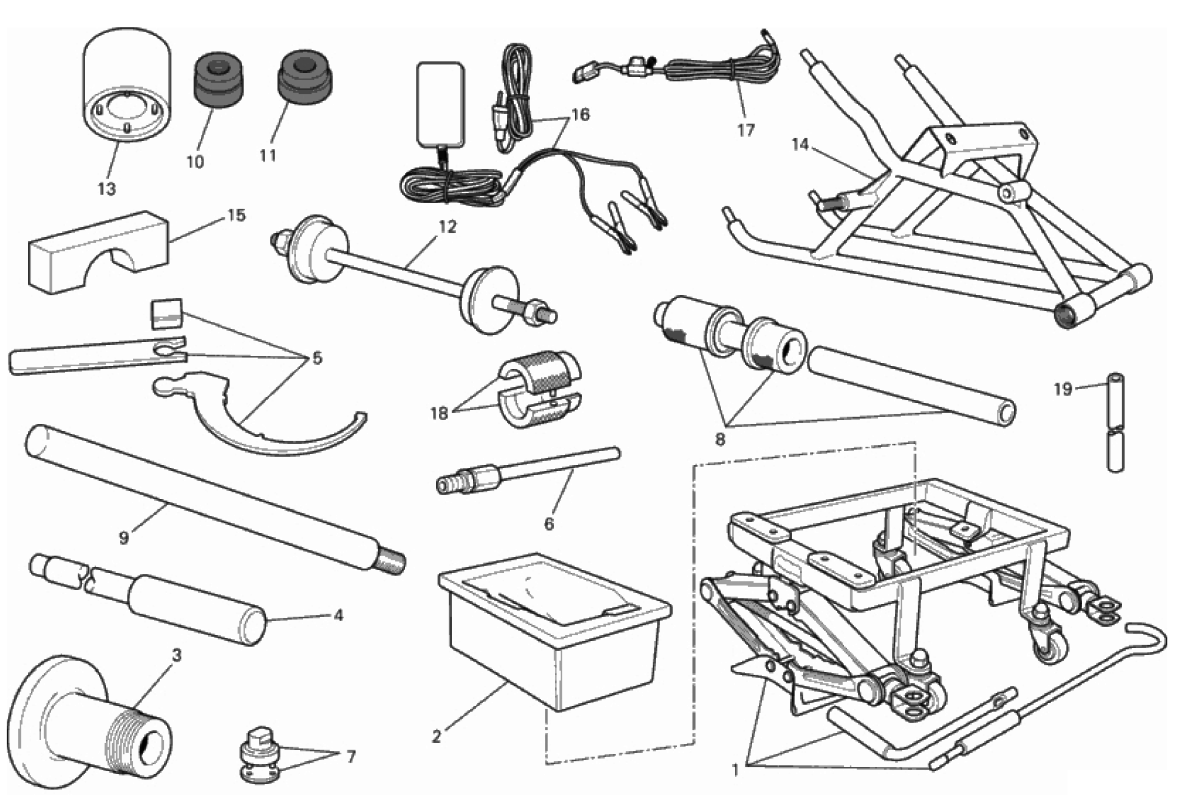 13
10
11
16
17
14
15
12
5
18
8
19
9
6
4
3
2
7
1