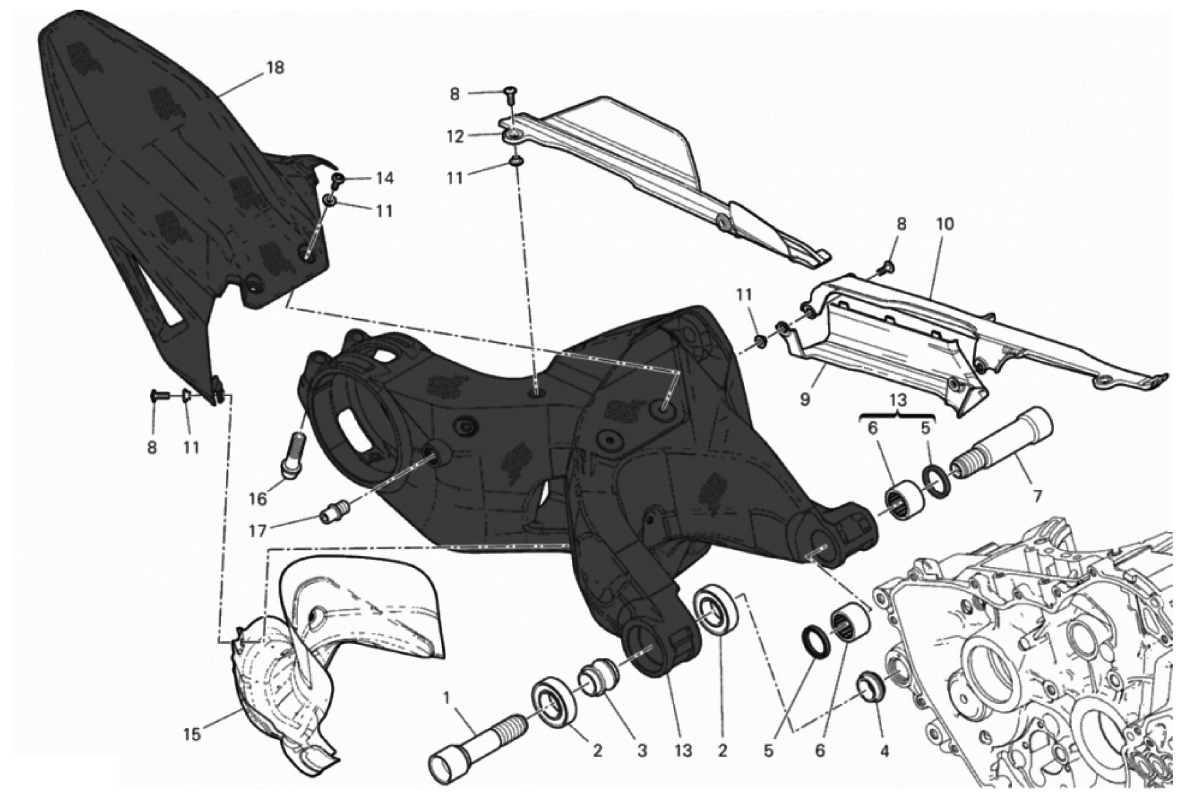 18
8
12
11
14
11
8
10
11
9
13
6
5
7
8
11
16
17
15
1
2
3
13
2
5
6
4