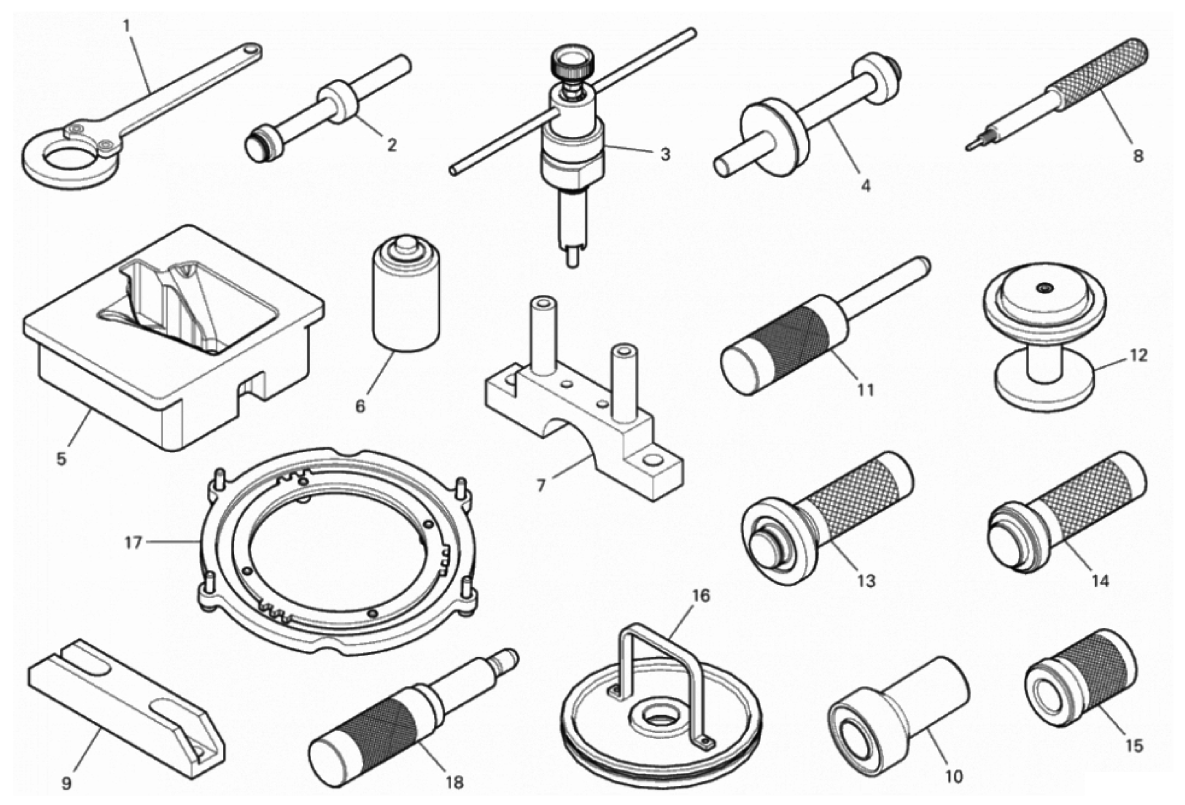 1
2
3
4
8
5
6
7
11
12
17
13
14
16
9
18
10
15