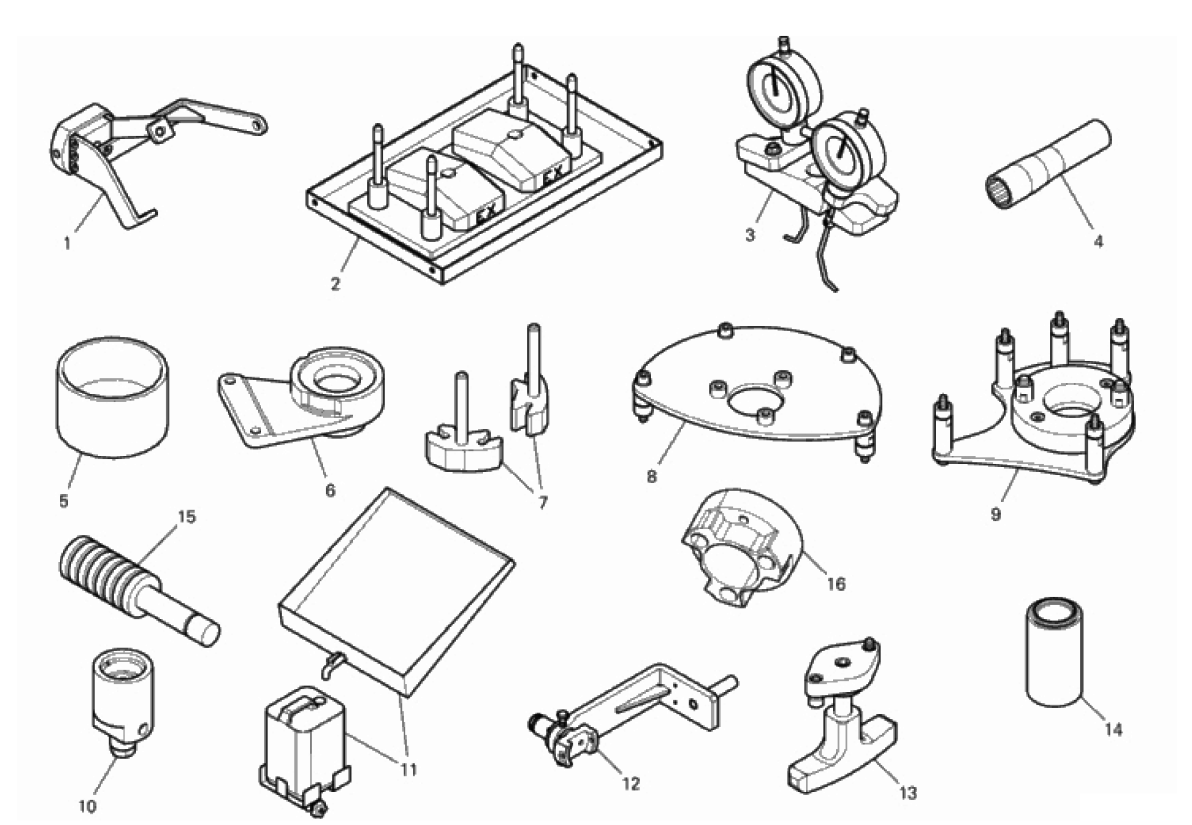 1
2
EX
EX
3
4
5
6
7
8
9
15
16
10
11
12
13
14