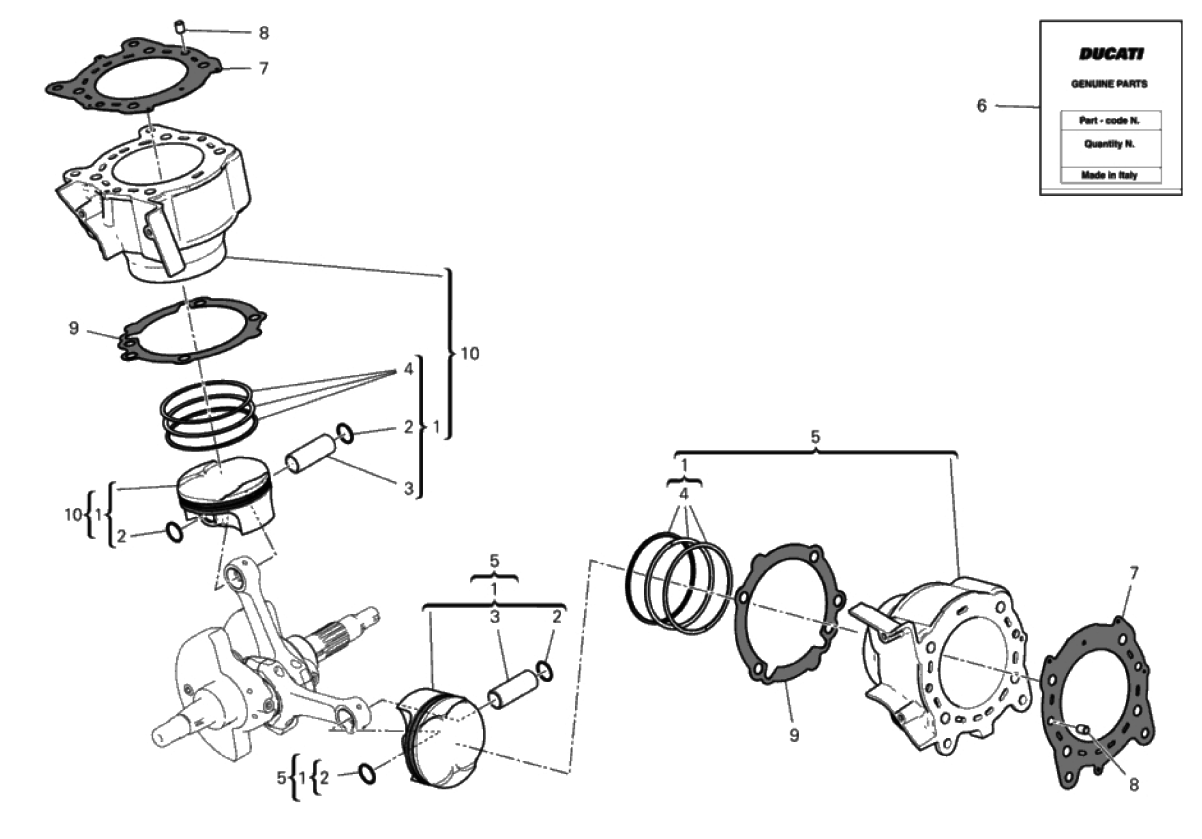 8
7
DUCATI
GENUINE PARTS
6
Part - code N.
Quantity N.
Made in Italy
9
10
4
2
1
3
10 1
2
5
1
4
5
1
3
2
7
9
8
5 1 2