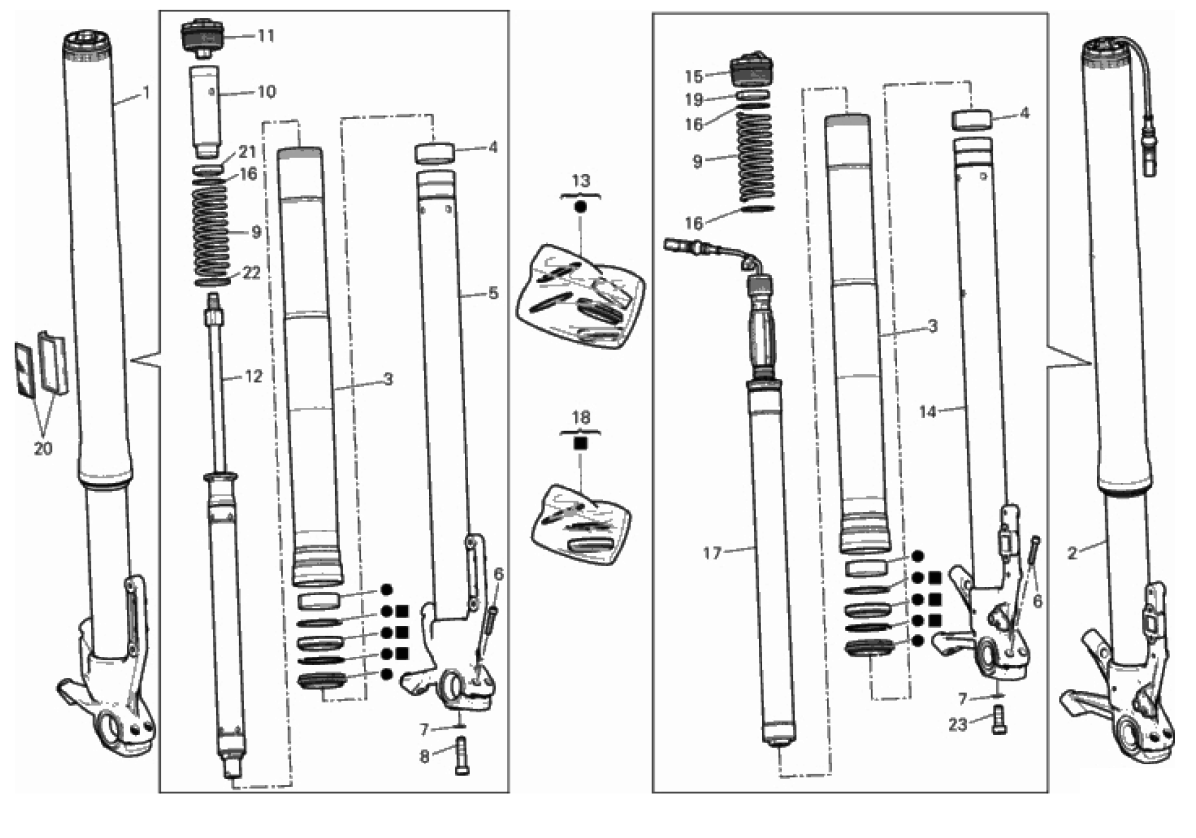 1
20
11
10
21
16
9
22
12
3
4
5
6
7
8
13
18
15
19
16
9
16
17
3
4
14
6
7
23
2