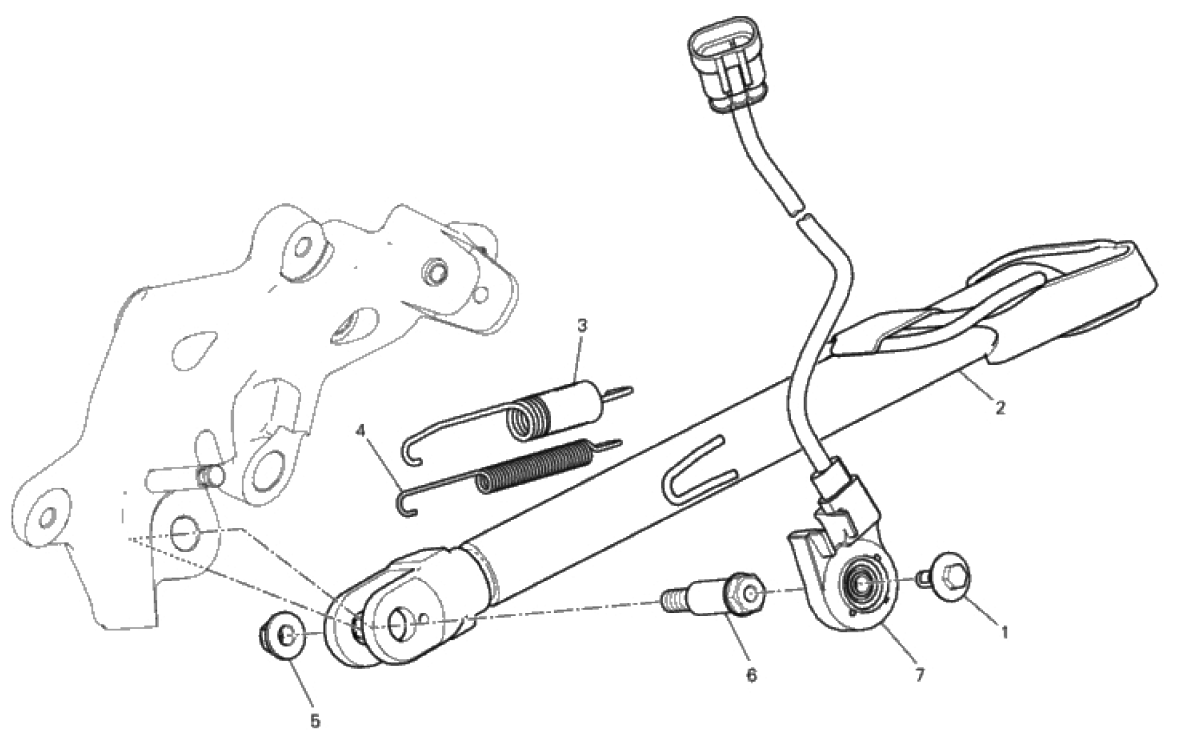 3
2
4
1
6
7
5