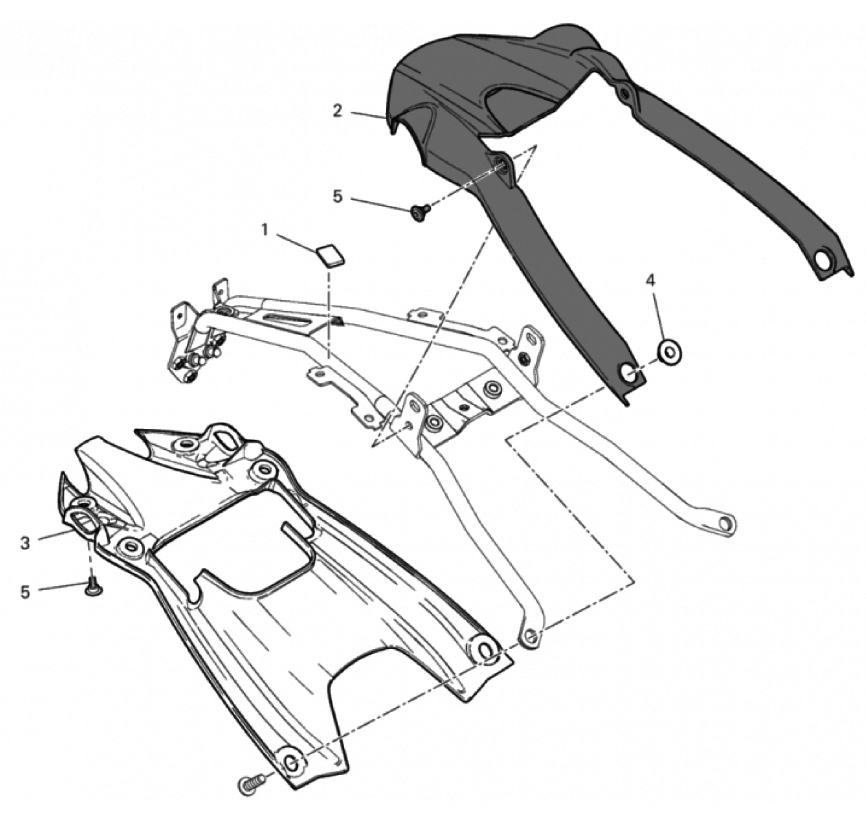 2
5
1
4
3
5