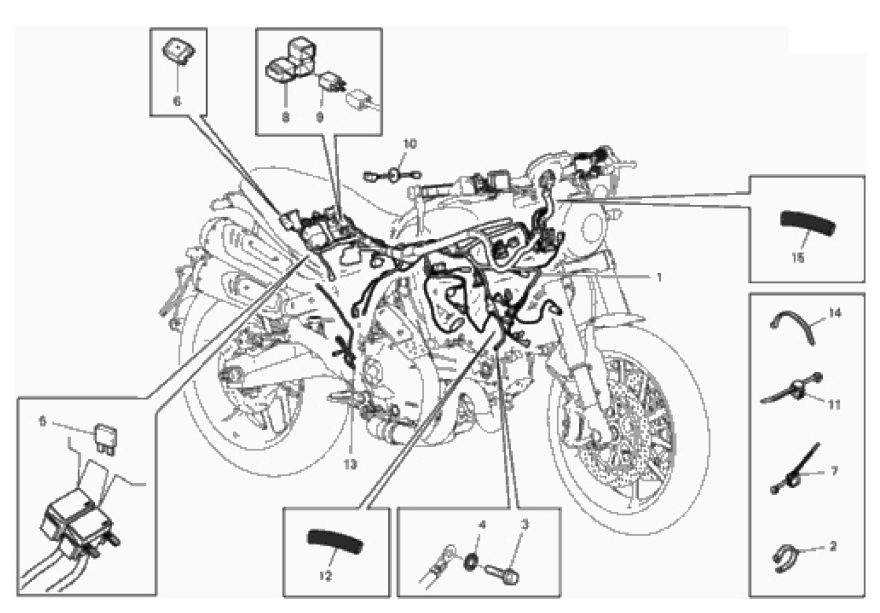 6
8
9
10
15
1
14
11
7
2
5
13
12
4
3