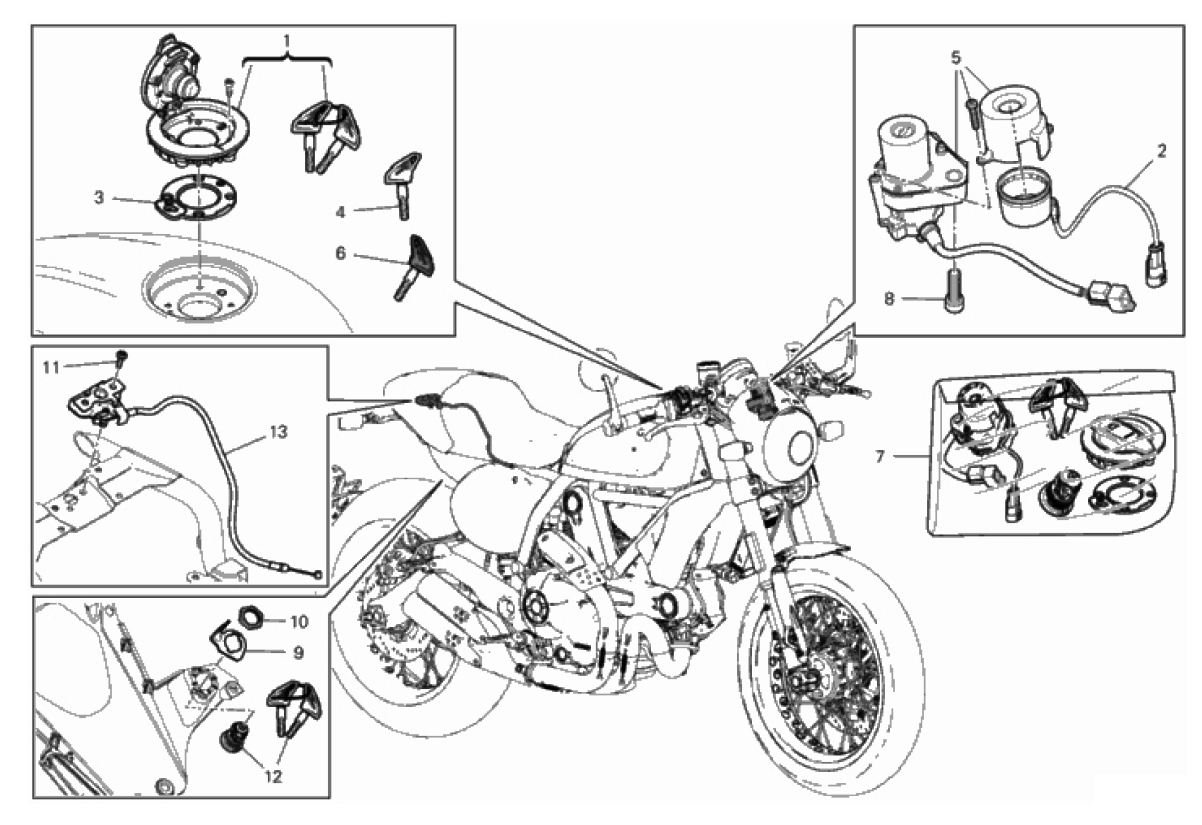 1
3
4
6
5
2
8
11
13
7
10
9
12