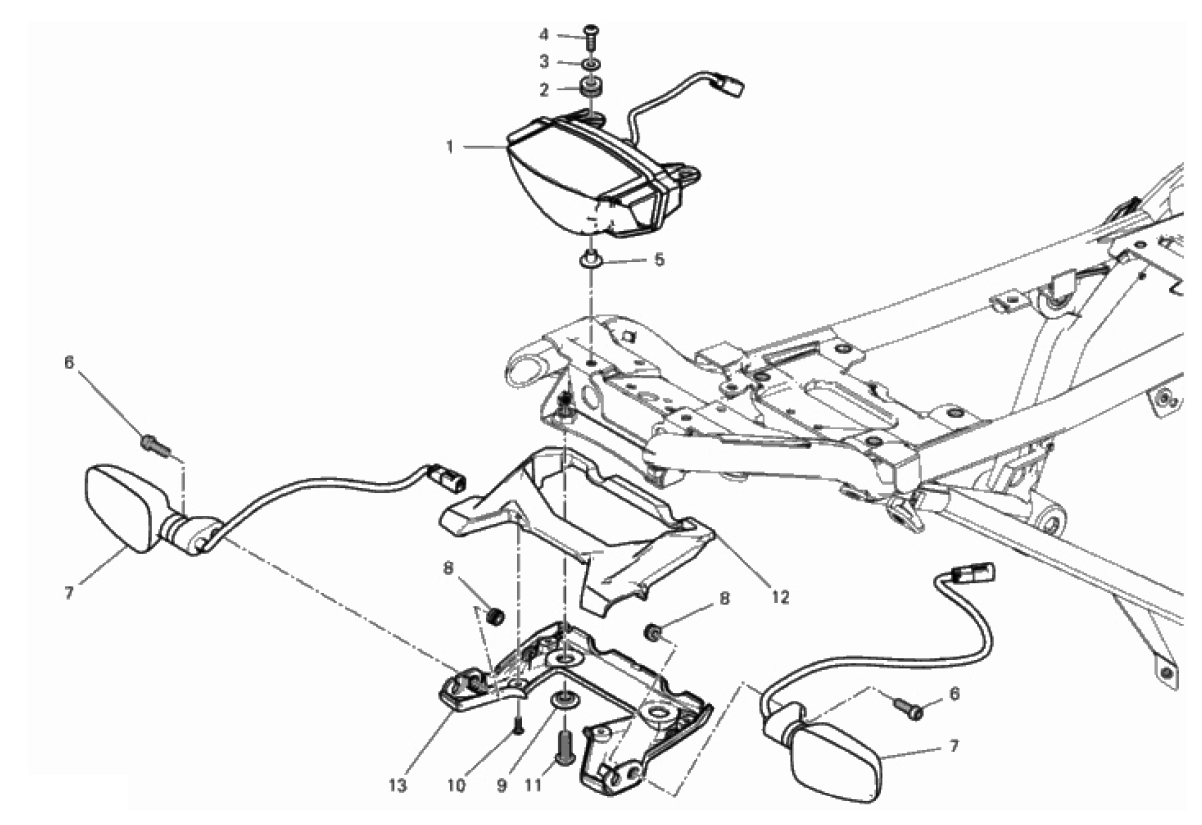 4
3
2
1
5
6
7
8
12
8
6
7
13
10
9
11