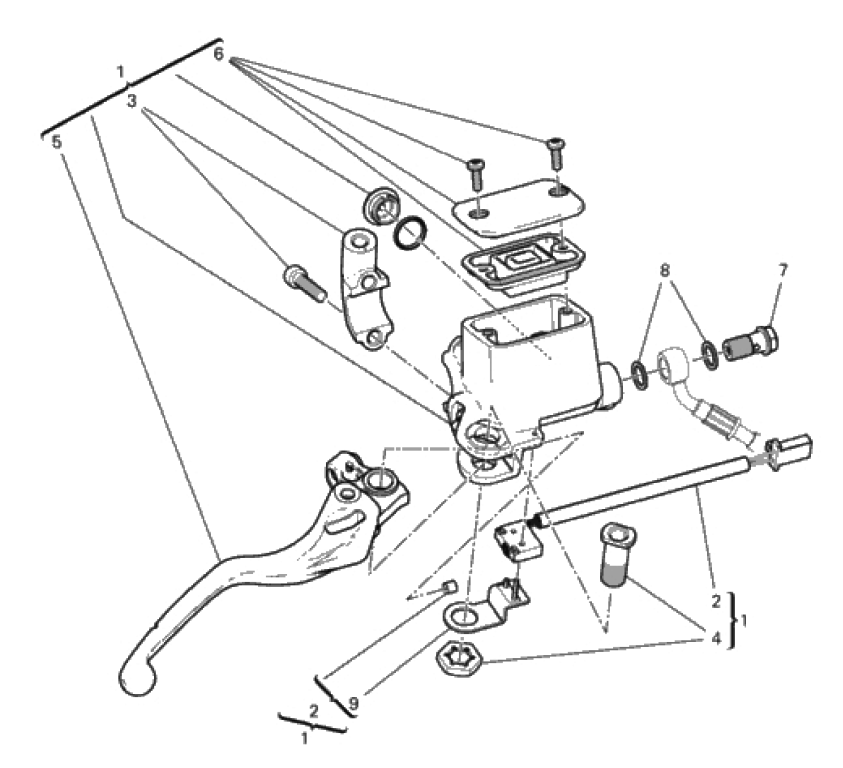 1
6
3
5
8
7
2
1
4
9
2
1