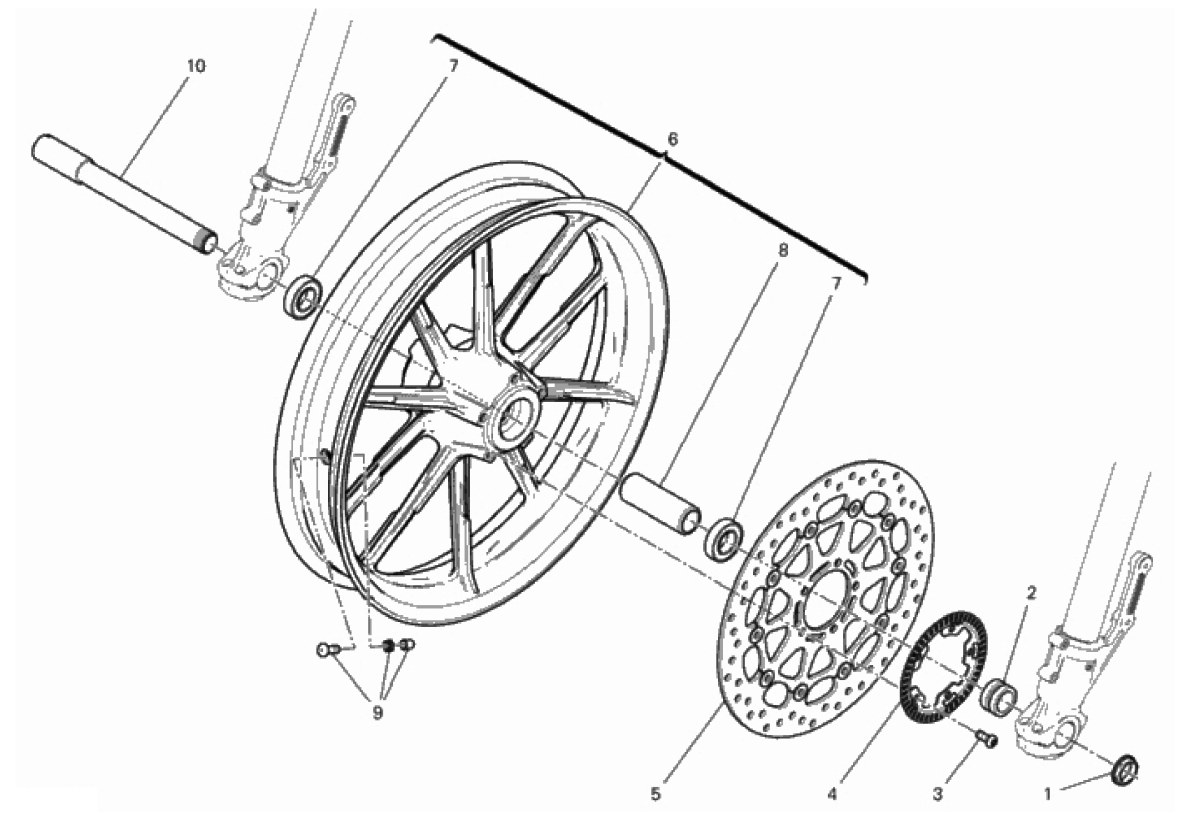 10
7
6
8
7
2
9
5
4
3
1