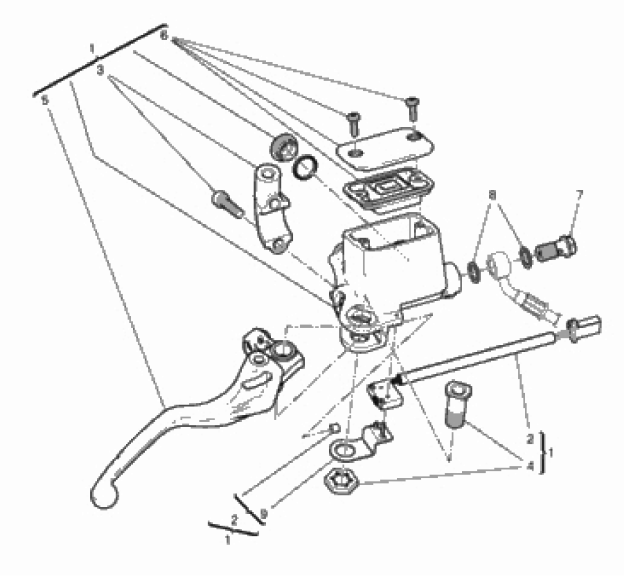 1
6
3
5
8
7
2
1
4
9
2
1