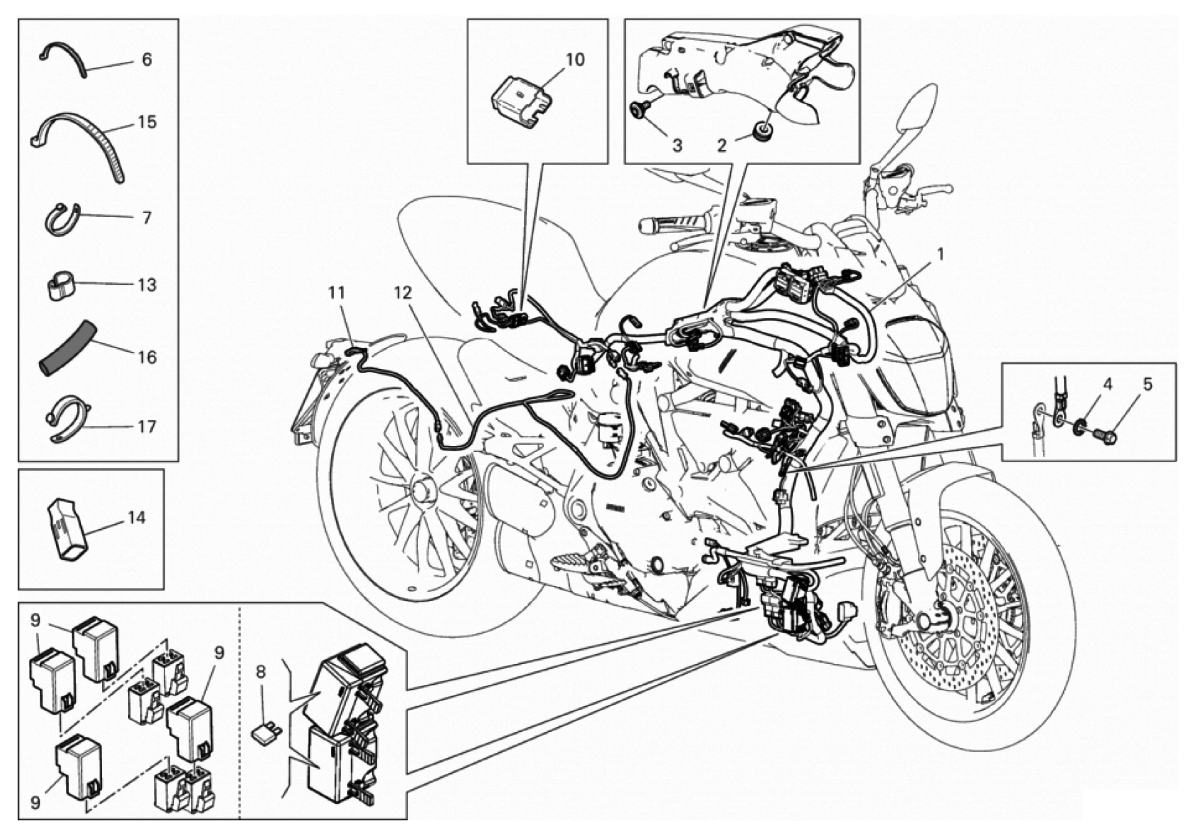 6
15
7
13
16
17
14
9
9
9
9
8
10
3
2
11
12
1
4
5