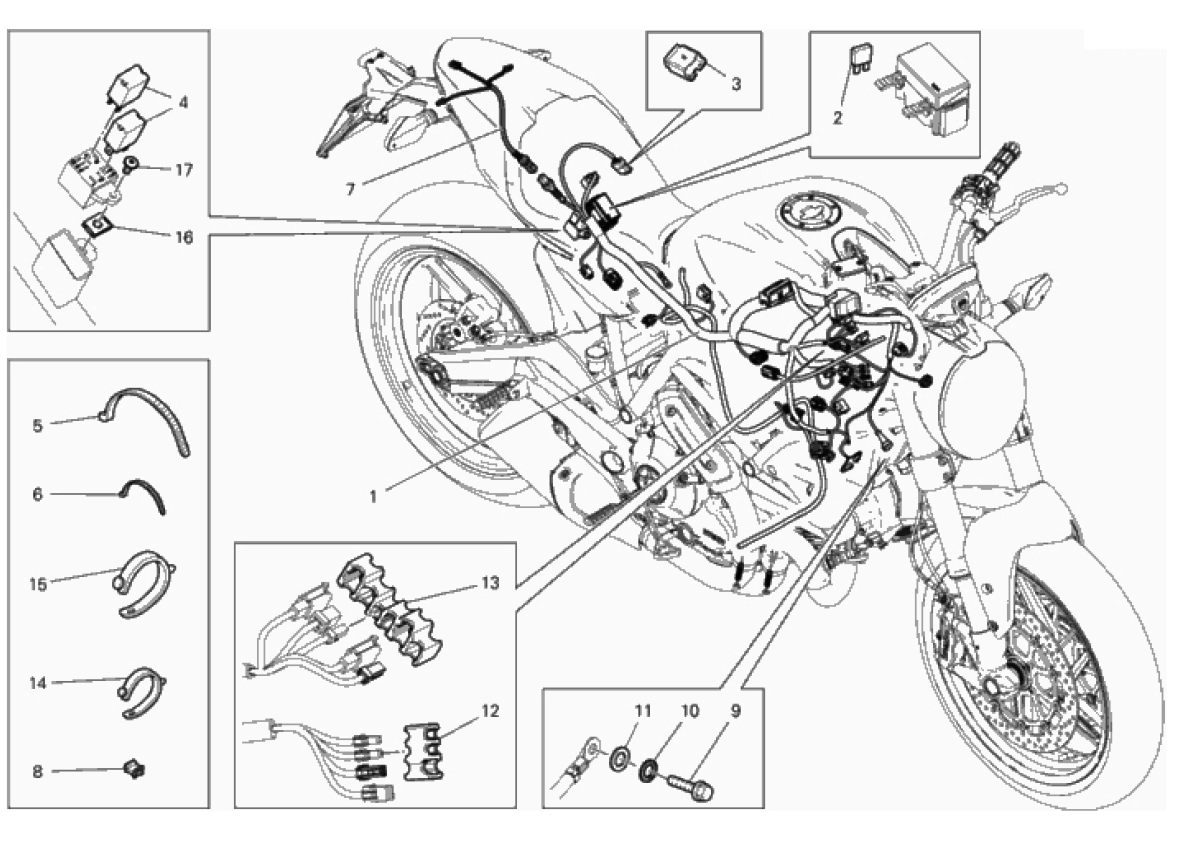 4
4
17
16
7
3
2
5
6
15
14
8
1
13
12
11
10
9