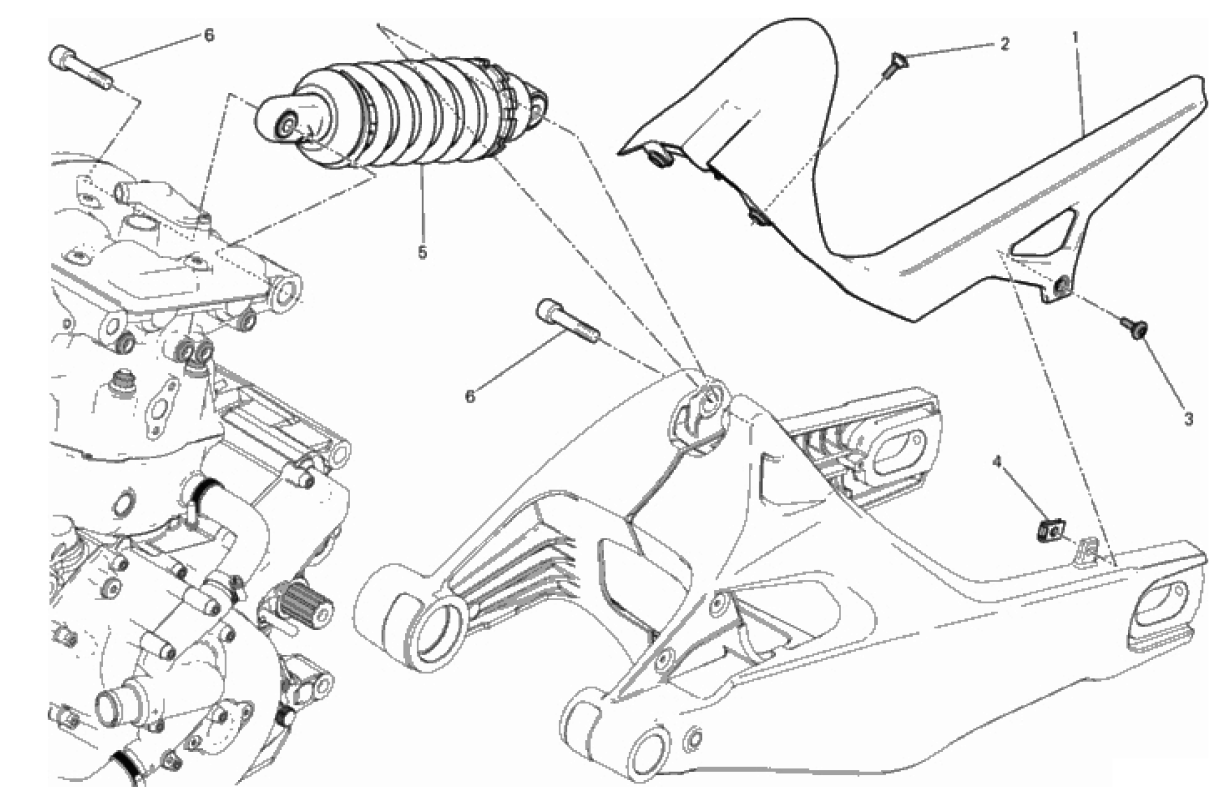 6
2
1
5
6
3
4