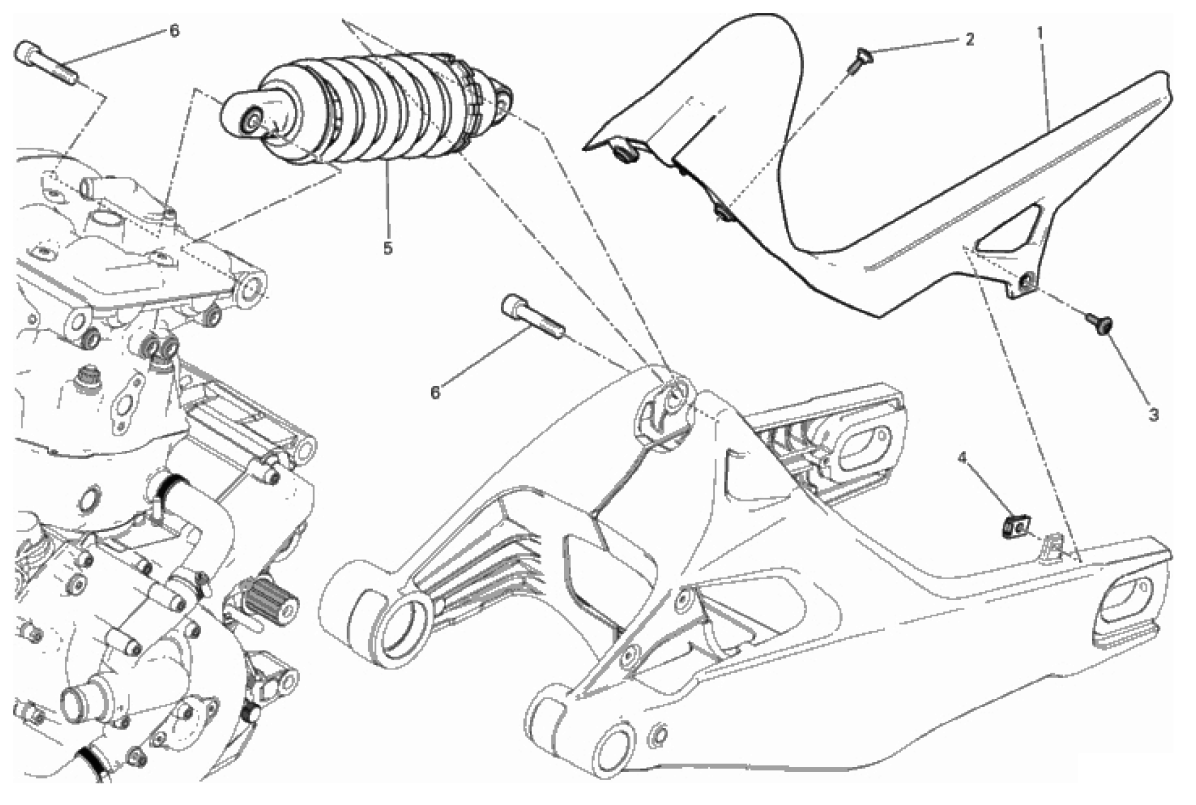 6
2
1
5
6
3
4