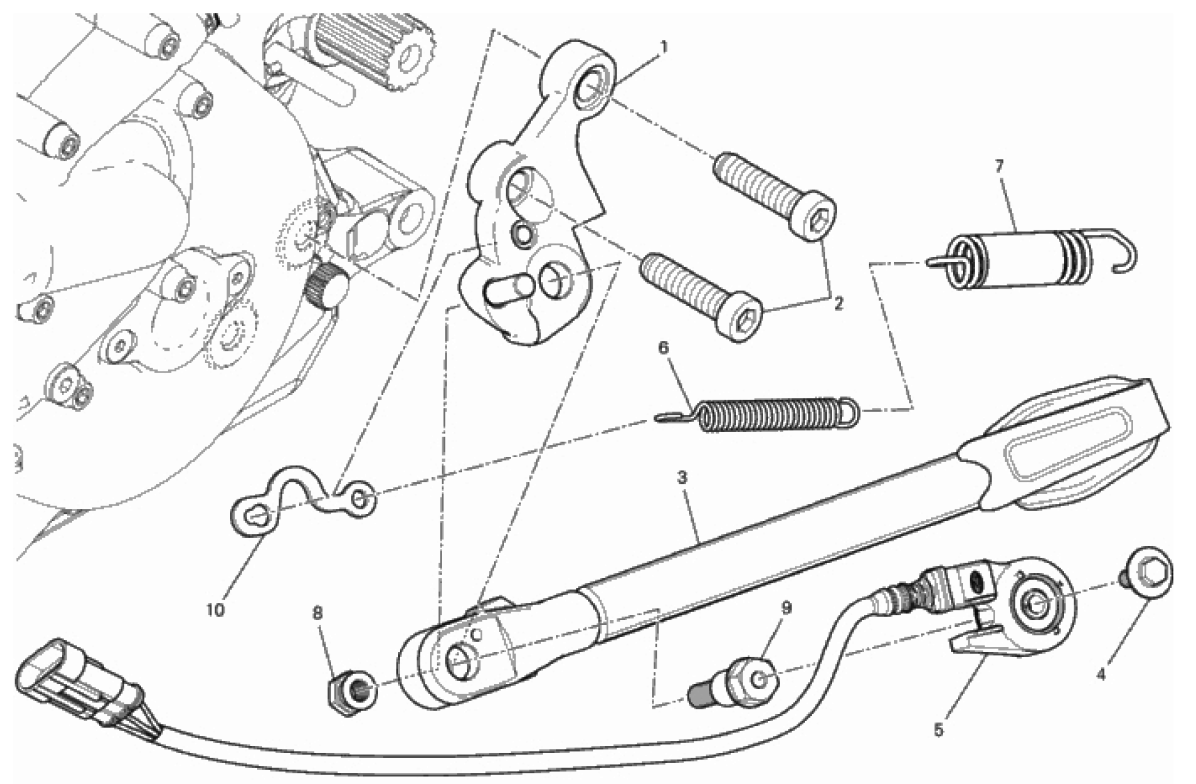 1
7
2
6
3
10
8
9
4
5