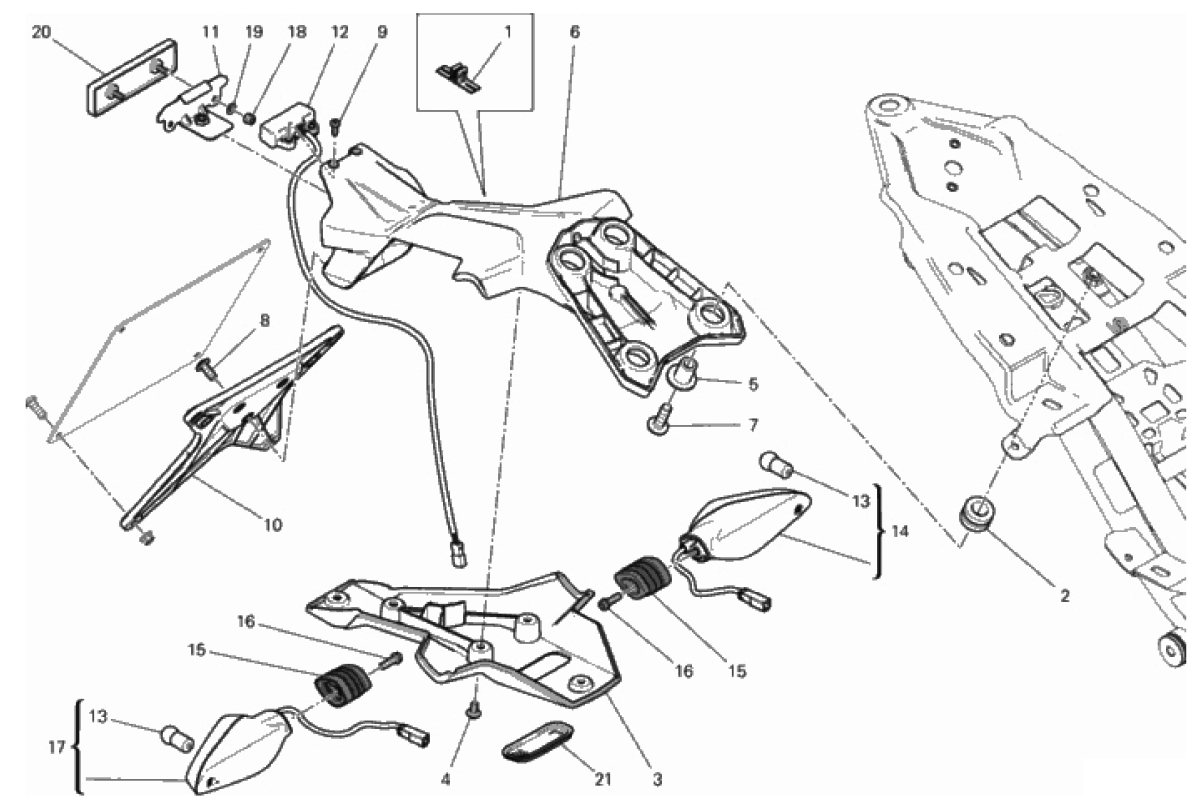 20
11
19
18
12
9
1
6
8
5
7
10
13
14
2
16
15
16
15
13
17
4
21
3