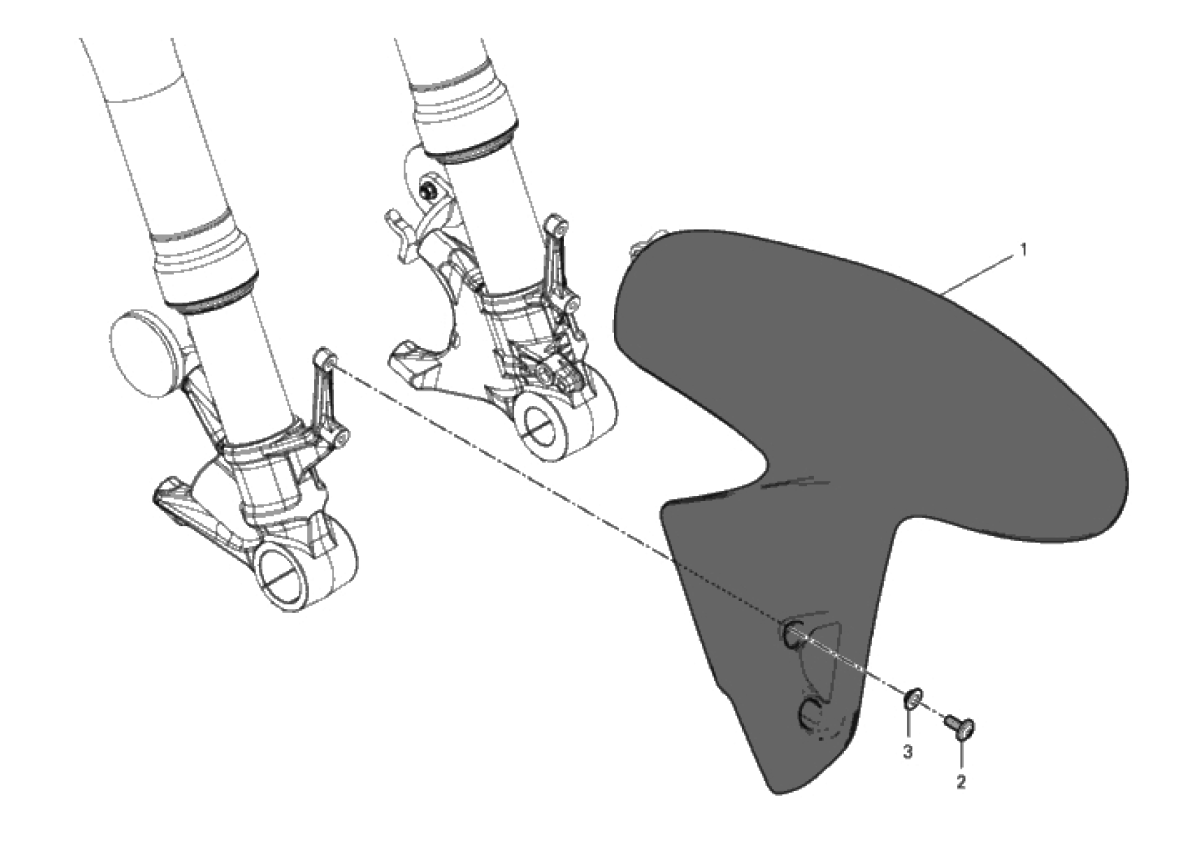 1
3
2