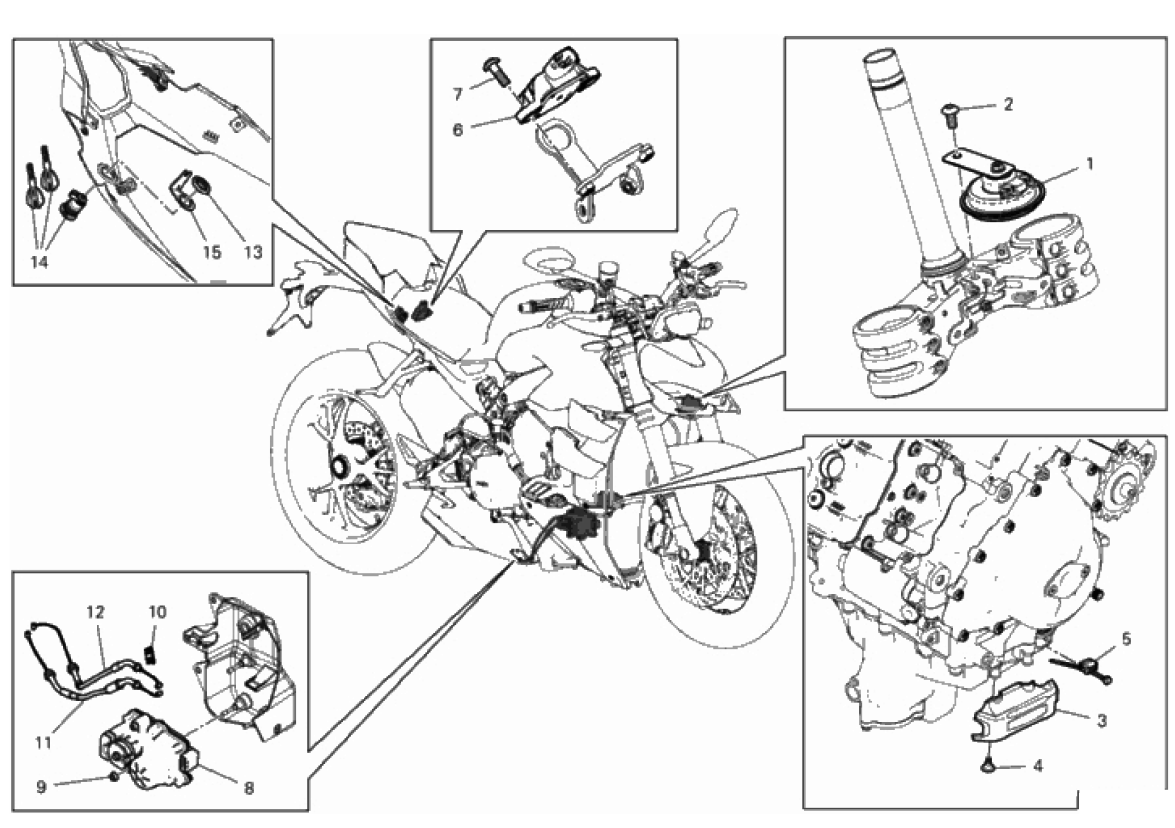 14
15
13
7
6
2
1
12
10
11
9
8
5
3
4