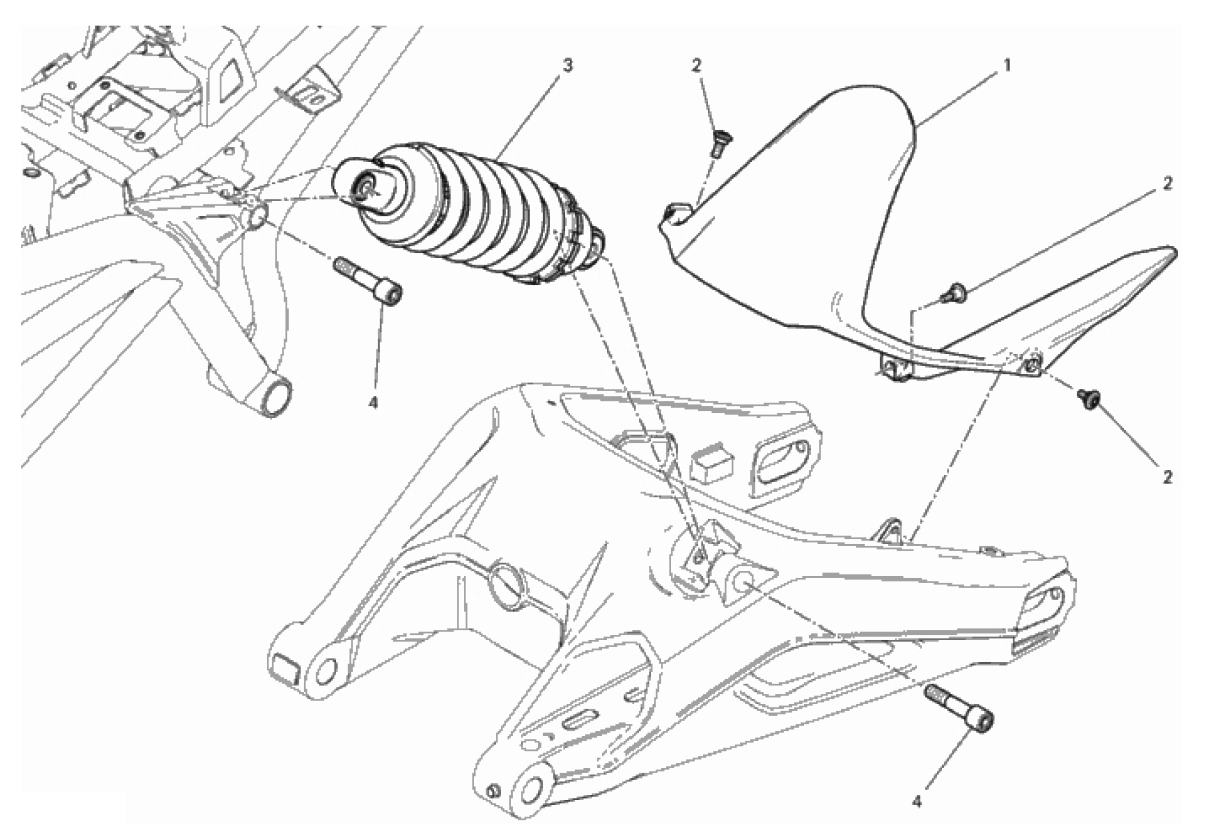 3
2
1
2
4
2
4