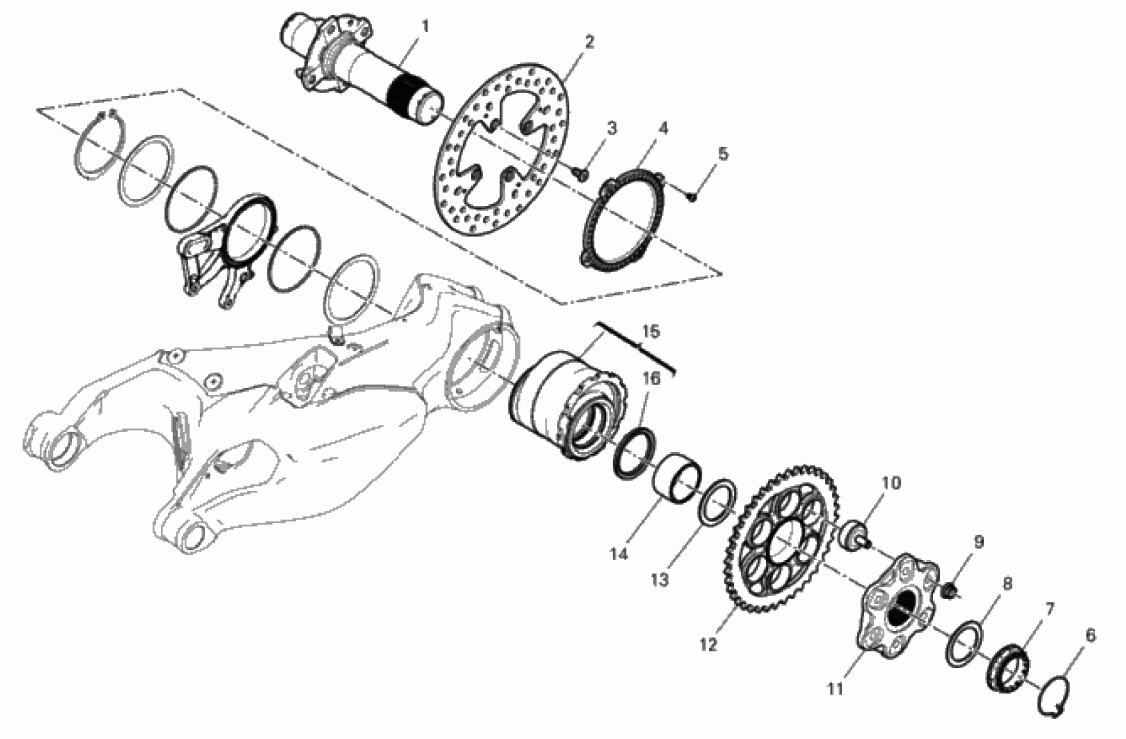 1
2
3
4
5
15
16
10
9
8
7
6
14
13
12
11