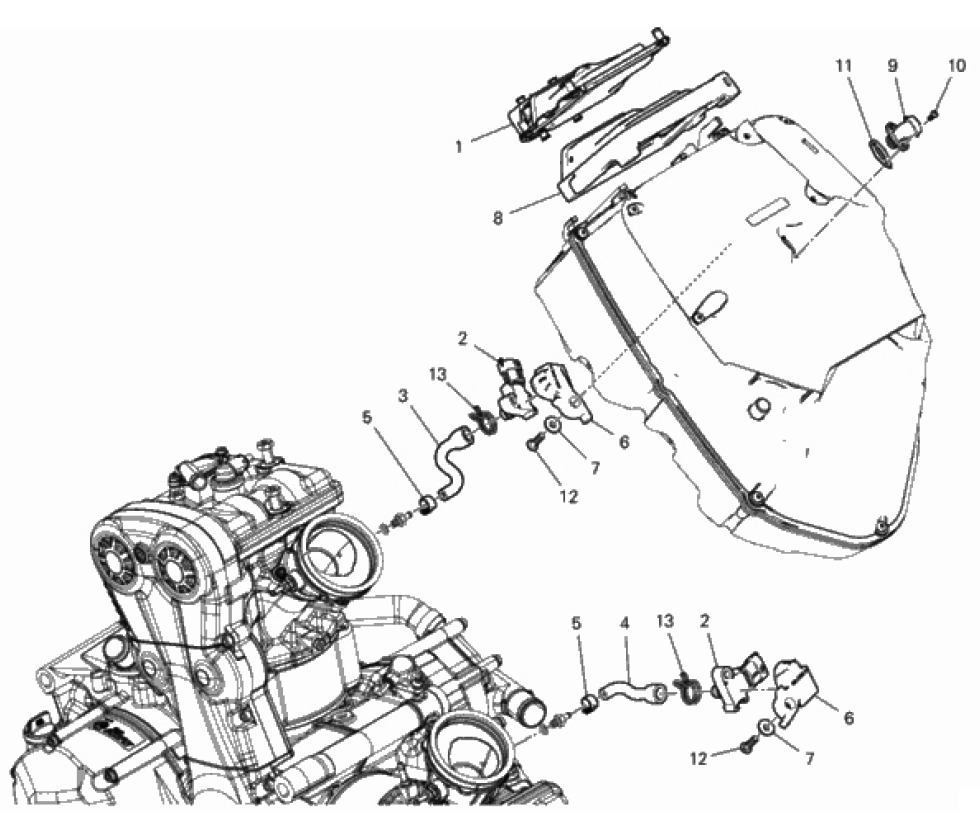 11
9
10
1
8
2
13
3
5
6
7
12
5
4
13
2
6
12
7