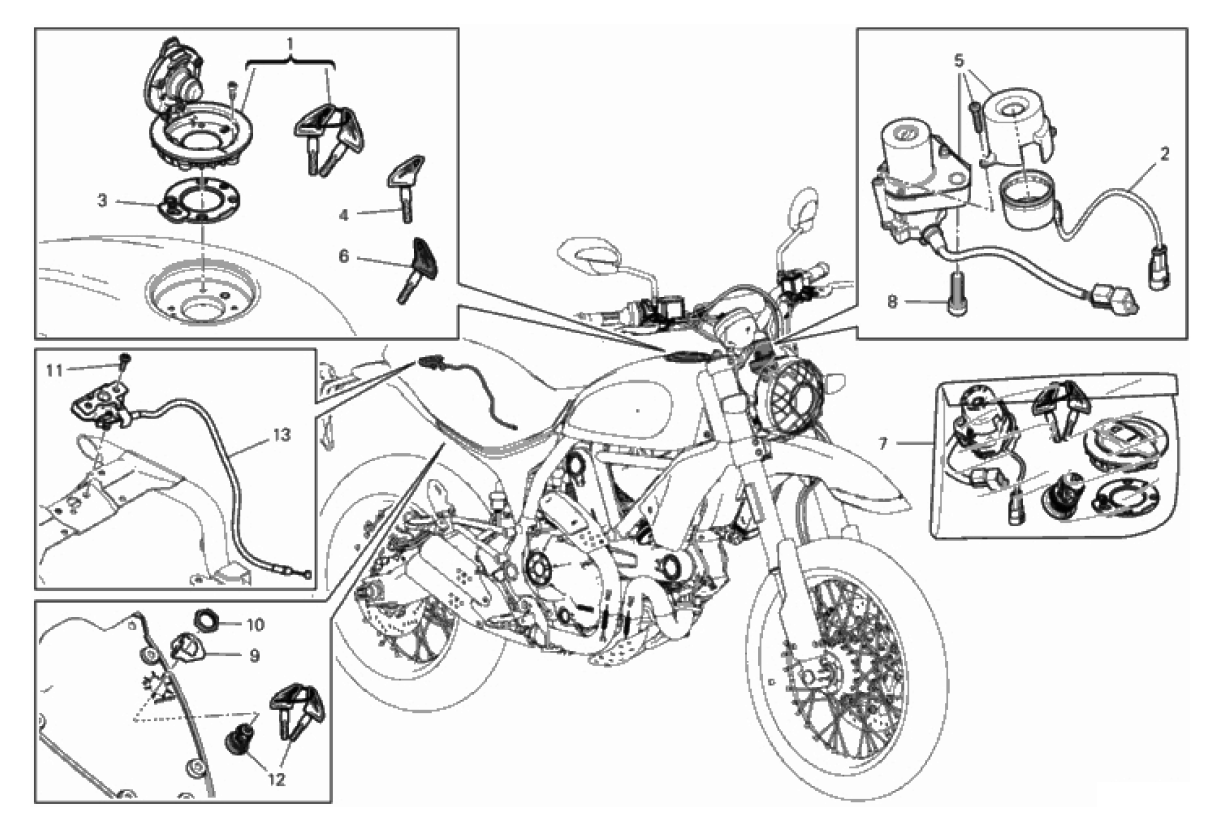 1
3
4
6
5
2
8
7
11
13
10
9
12