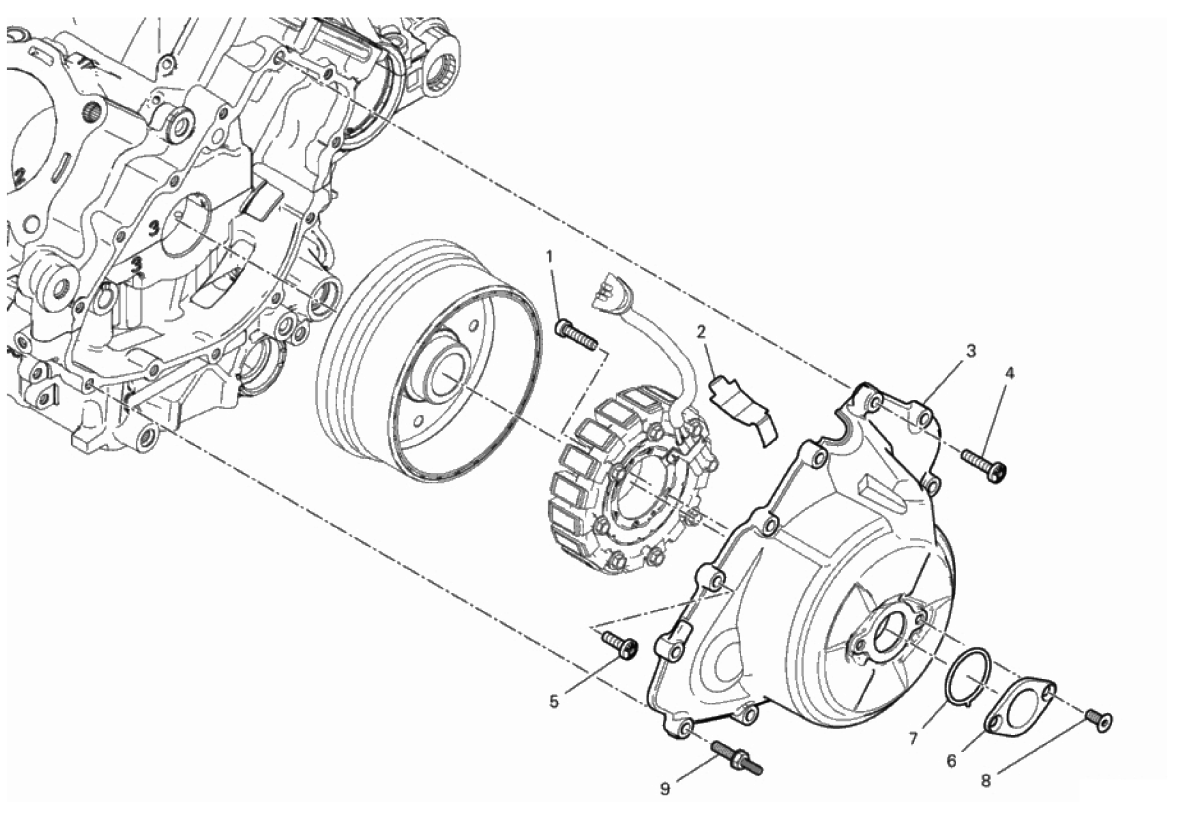 2
3
3
1
2
3
4
5
7
6
8
9