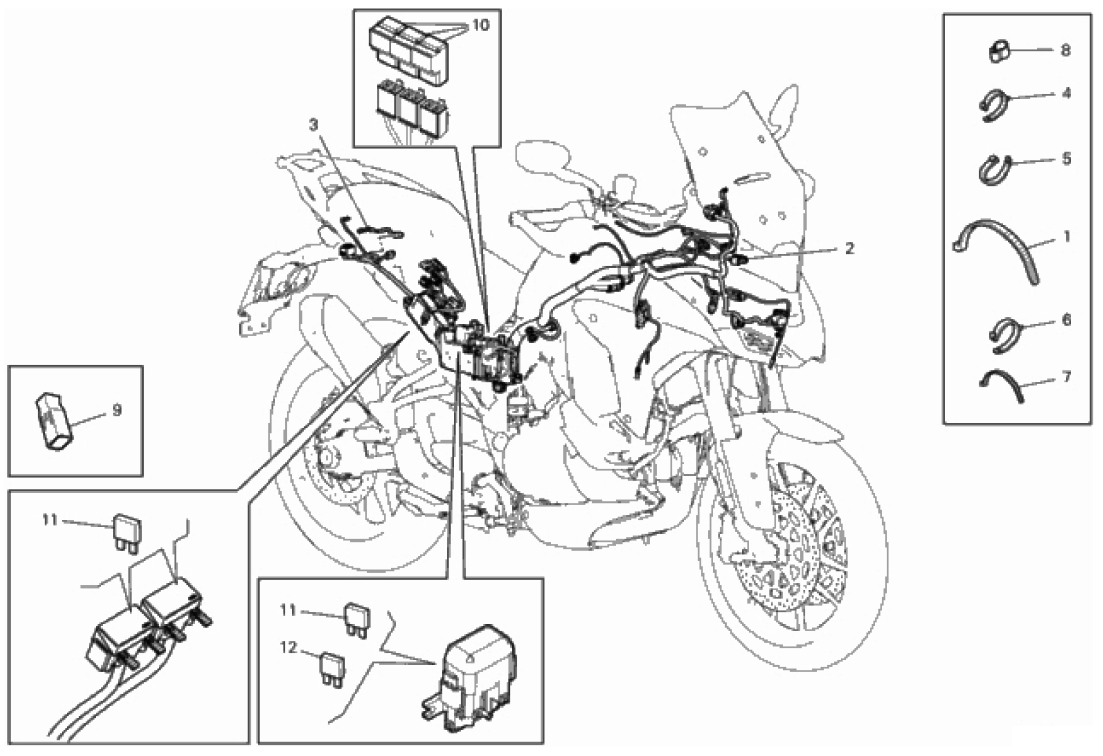 10
3
2
8
4
5
1
6
7
9
11
11
12