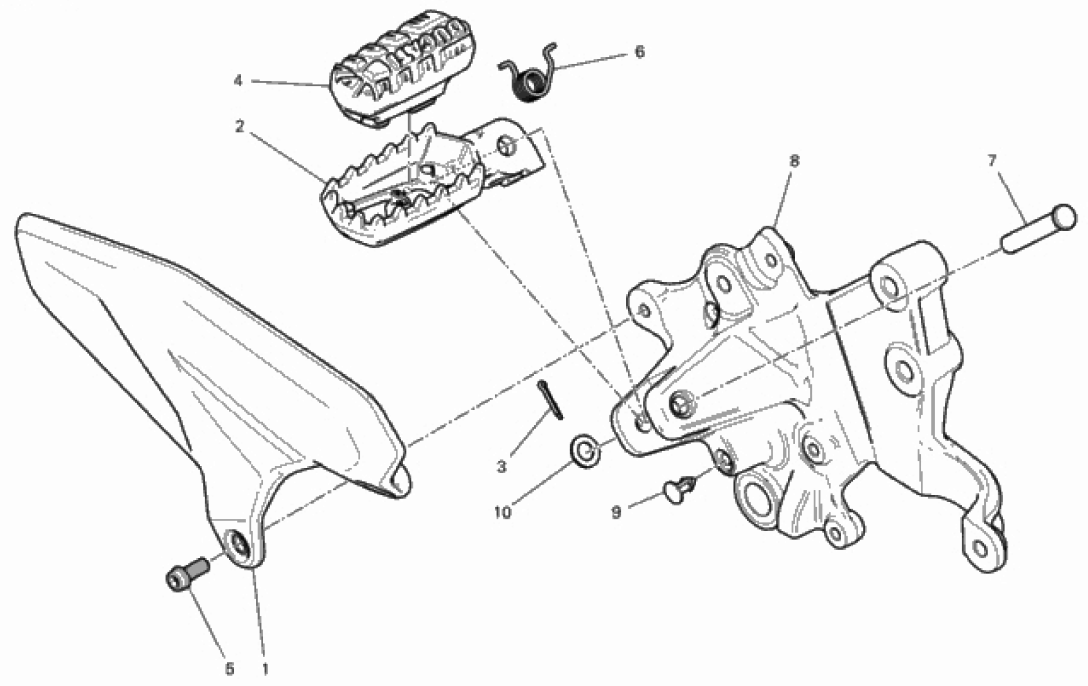 4
6
2
8
7
3
10
9
5
1