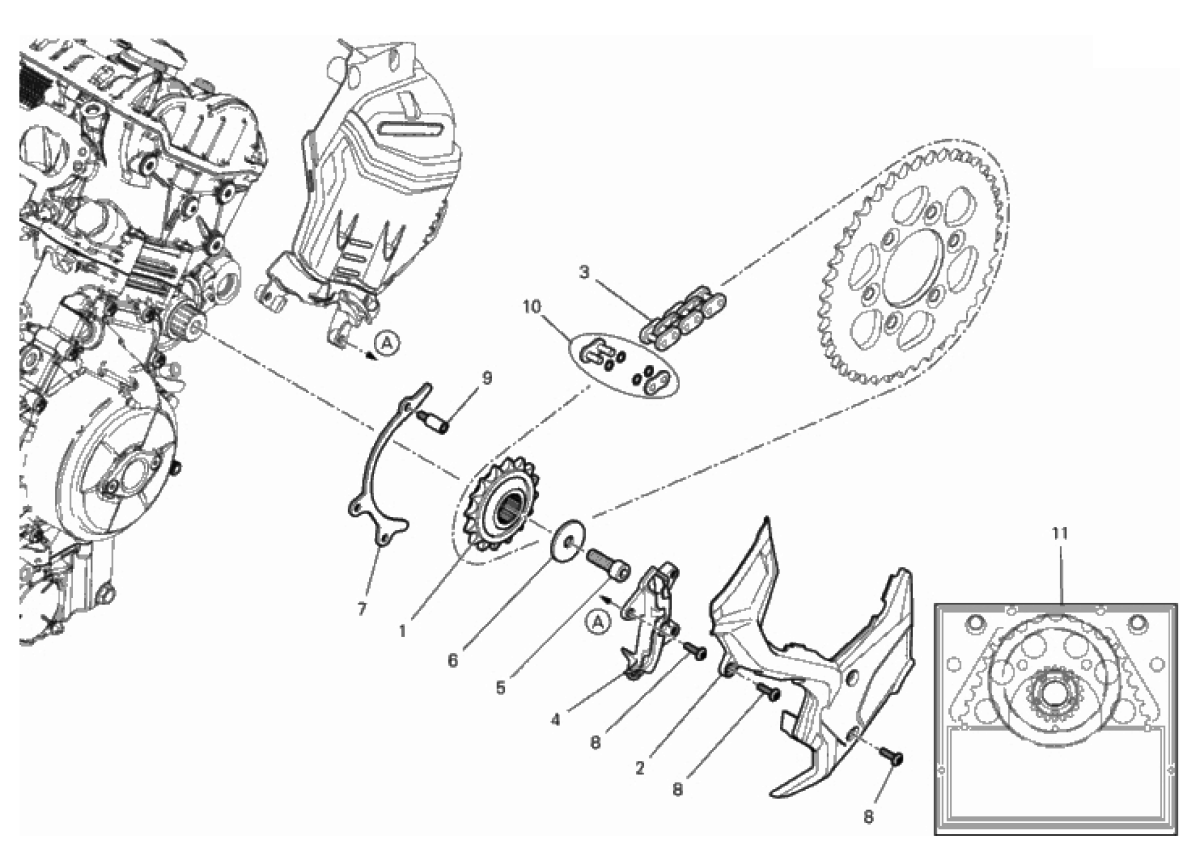 3
10
A
9
7
1
6
5
A
4
8
2
8
8
11