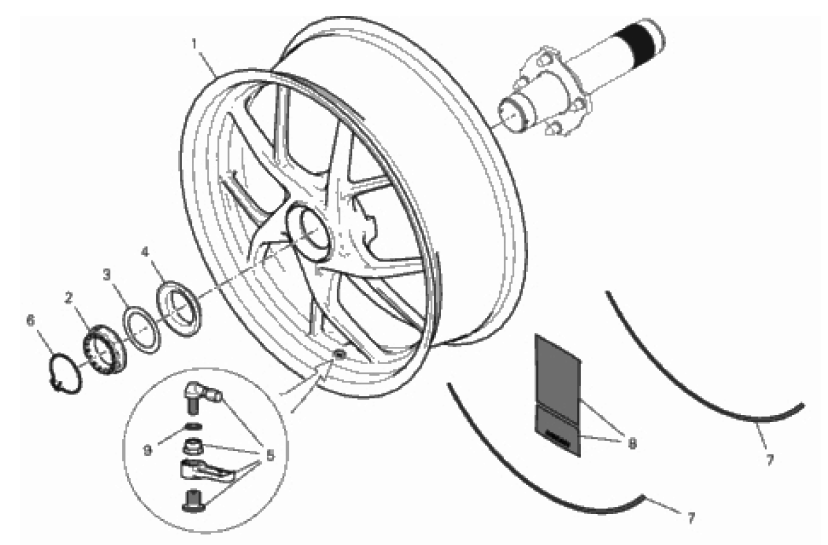 1
4
3
2
6
9
5
8
7
7