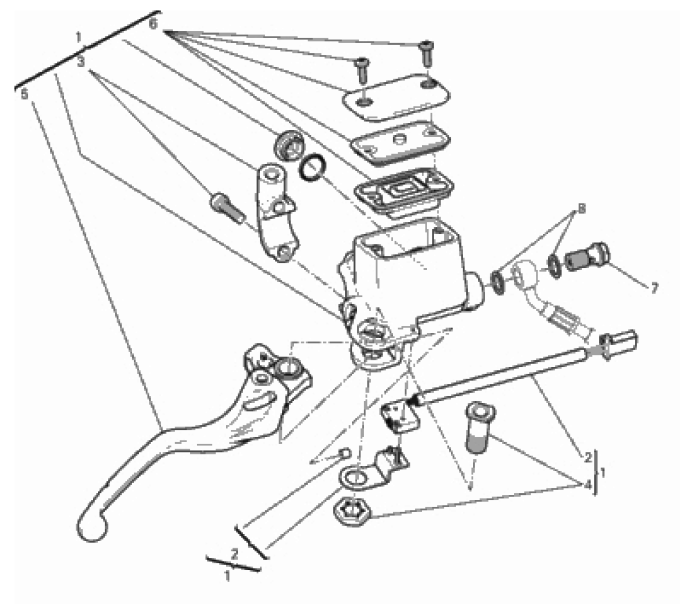 1
6
3
5
8
7
2
1
4
2
1