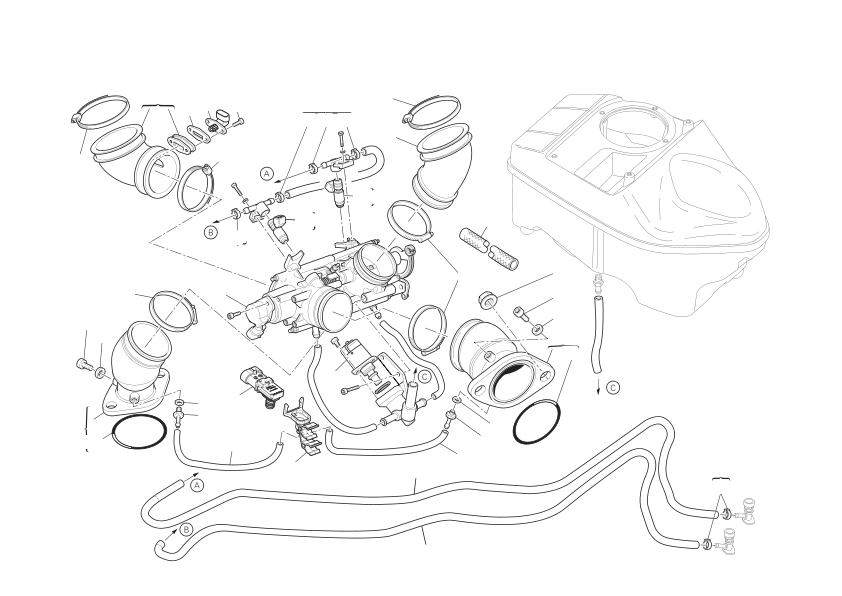 A
B
C
C
A
B