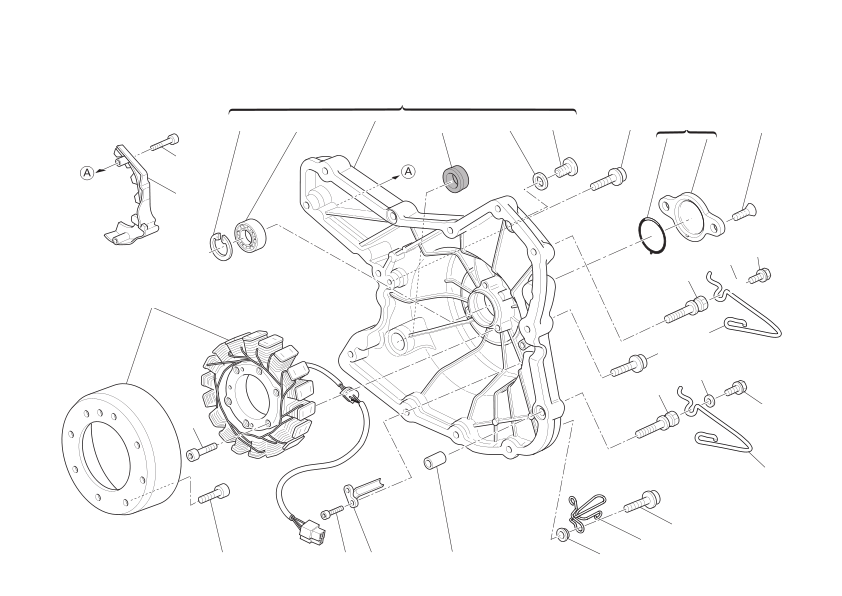 A
A