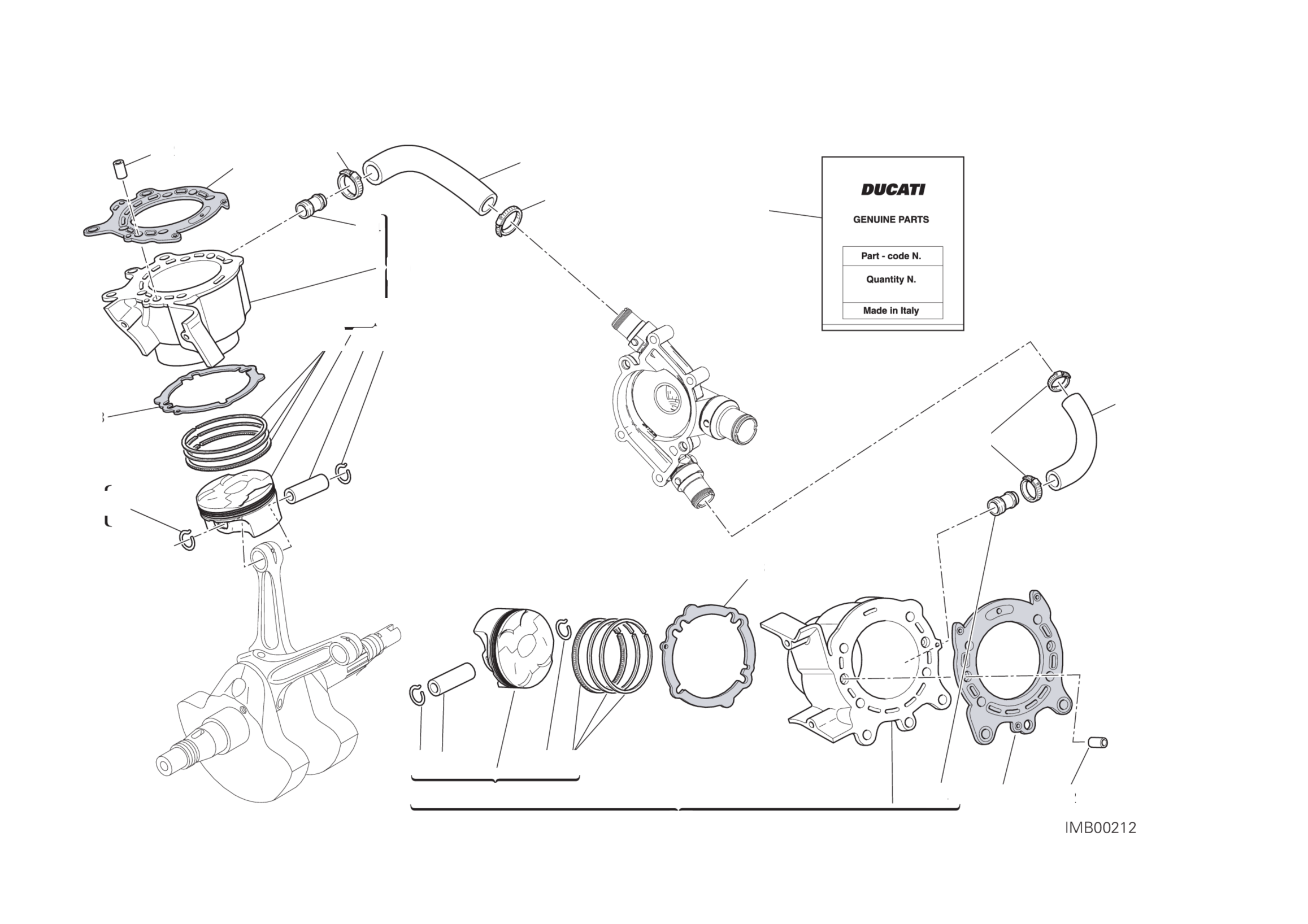 DUCATI

GENUINE PARTS

Part - code N.

Quantity N.

Made in Italy

IMB00212