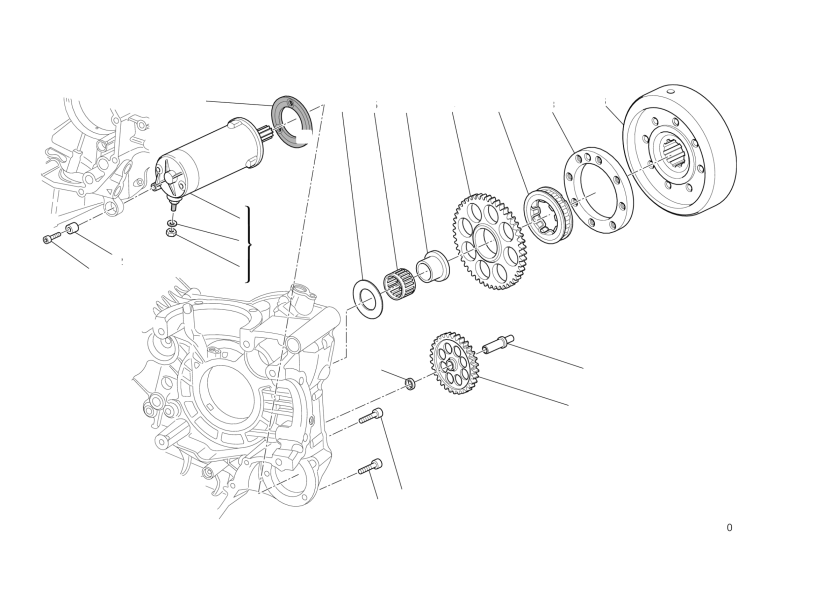 0