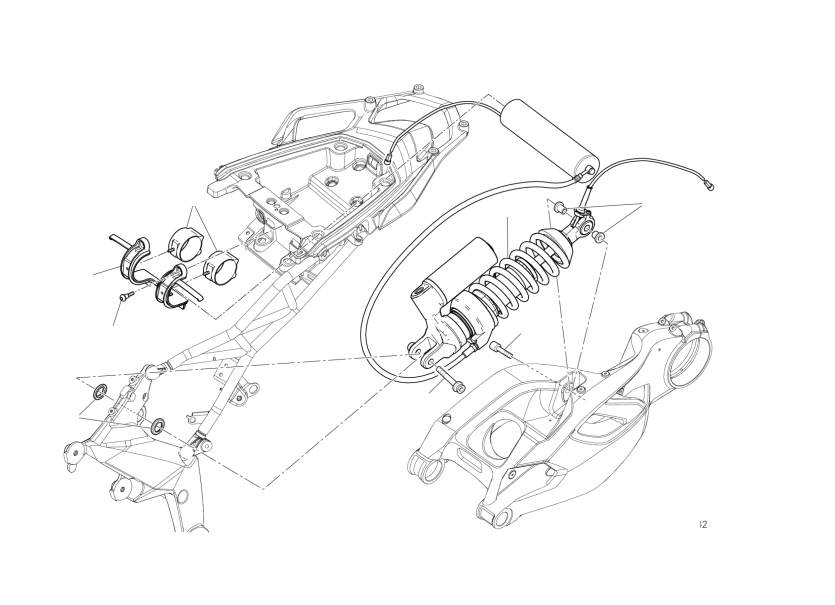 12