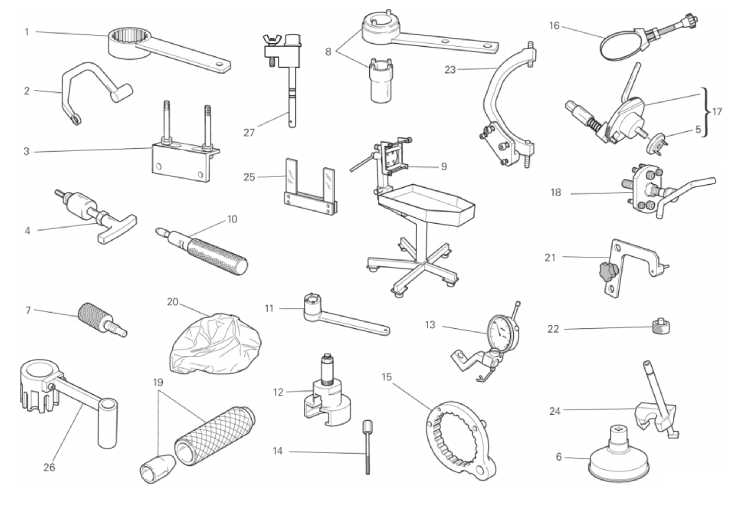 1
2
3
4
7
26
27
25
10
20
19
8
23
9
11
12
14
15
13
16
17
5
18
21
22
24
6