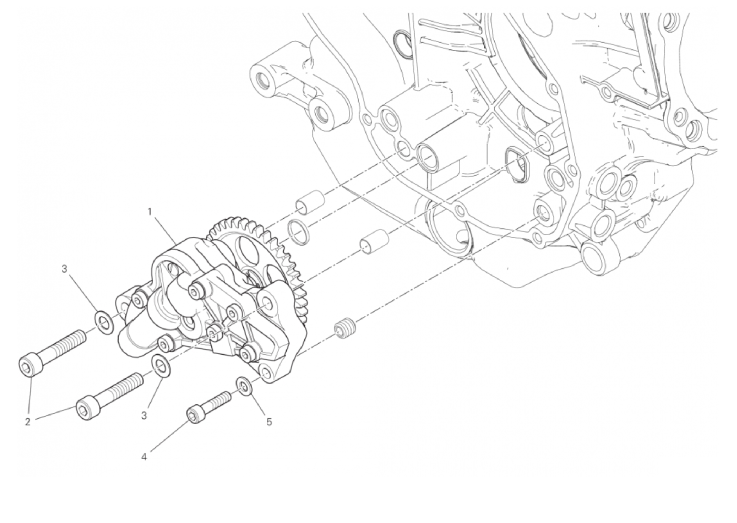 1
3
2
3
5
4