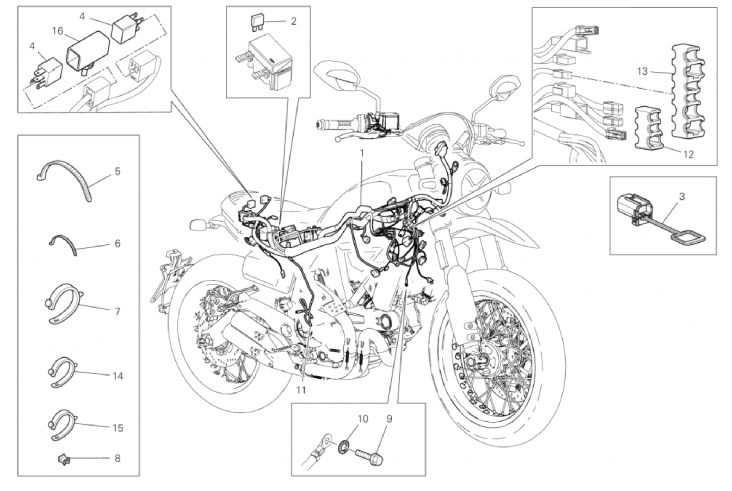 4
16
4
2
13
12
3
1
5
6
7
14
15
8
11
10
9