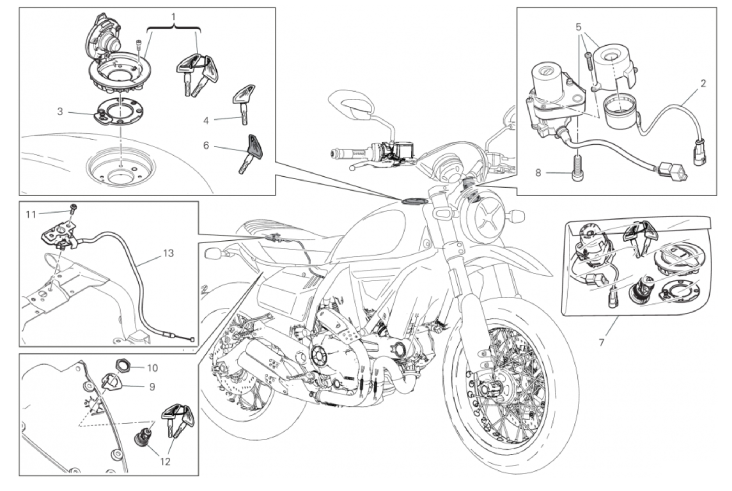 1
3
4
6
5
2
8
11
13
7
10
9
12