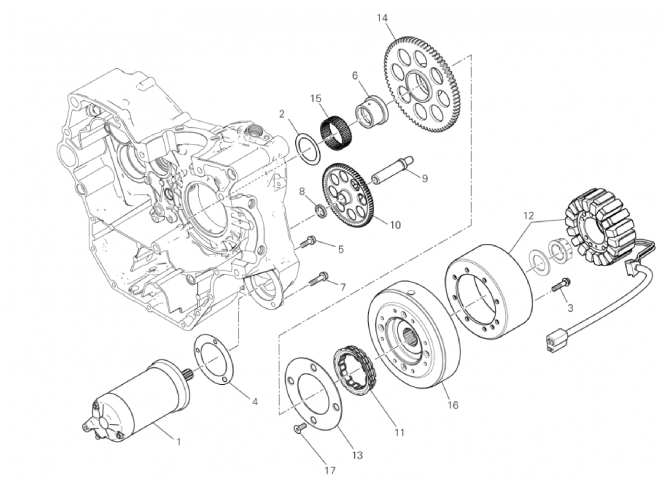 14
6
15
2
9
8
10
12
5
7
3
4
16
11
1
13
17