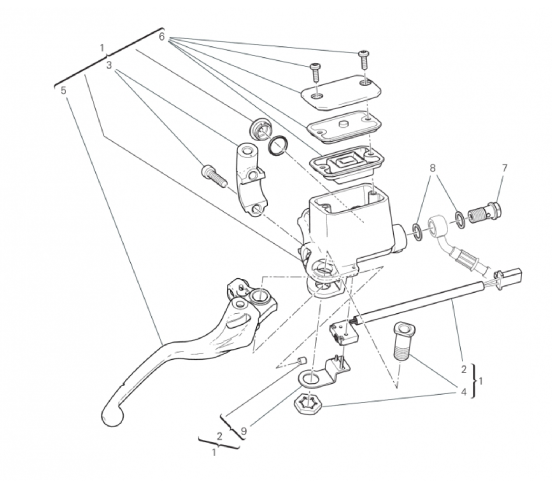 1
6
3
5
8
7
2
1
4
9
2
1