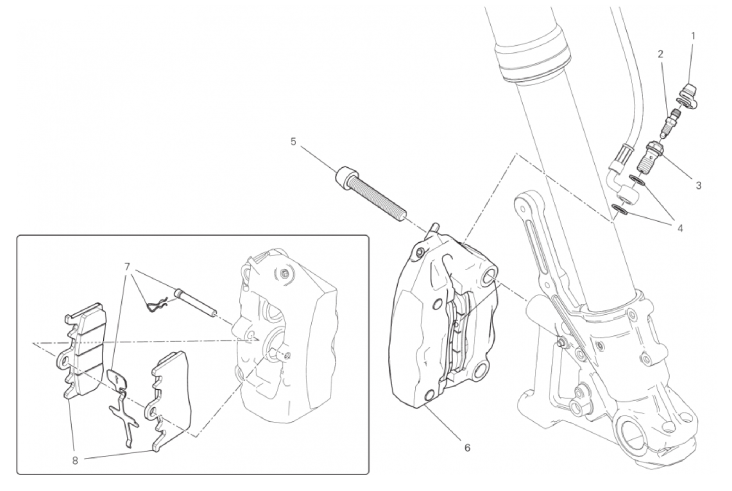 1
2
3
4
5
6
7
8