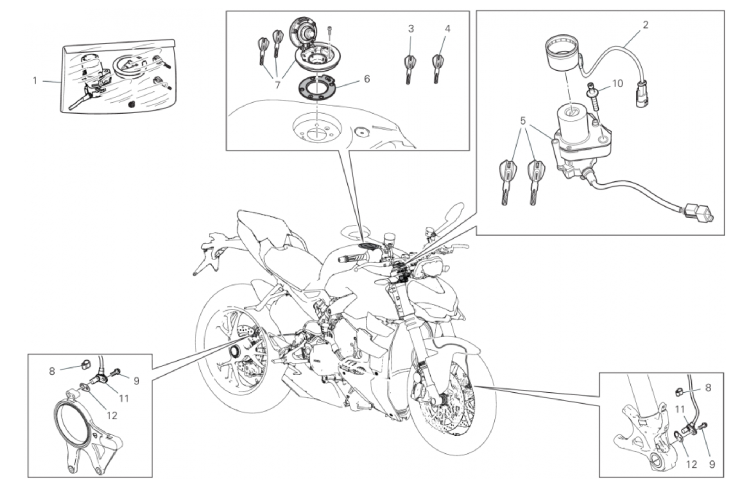 1

7

6

3

4

2

10

5

8

9

11

12

8

11

12

9