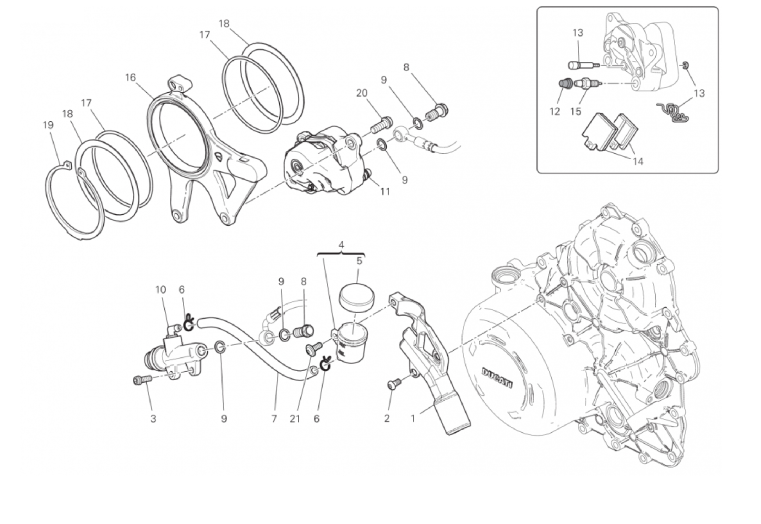 18
17
16
17
18
19
20
9
8
9
11
13
12
15
13
14
4
5
10
6
9
8
3
9
7
21
6
2
1
DUCATI