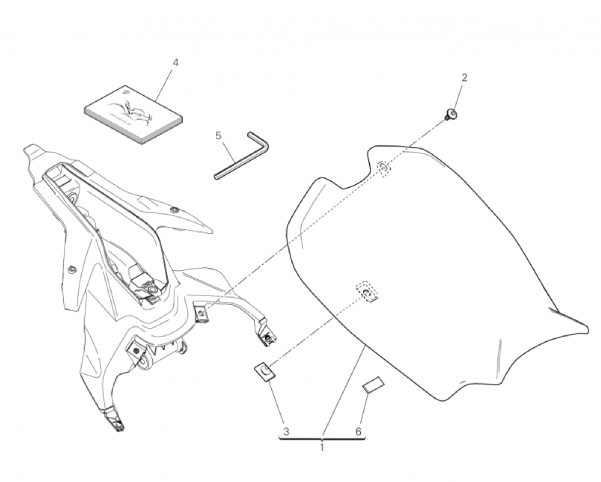 4
2
5
3
6
1