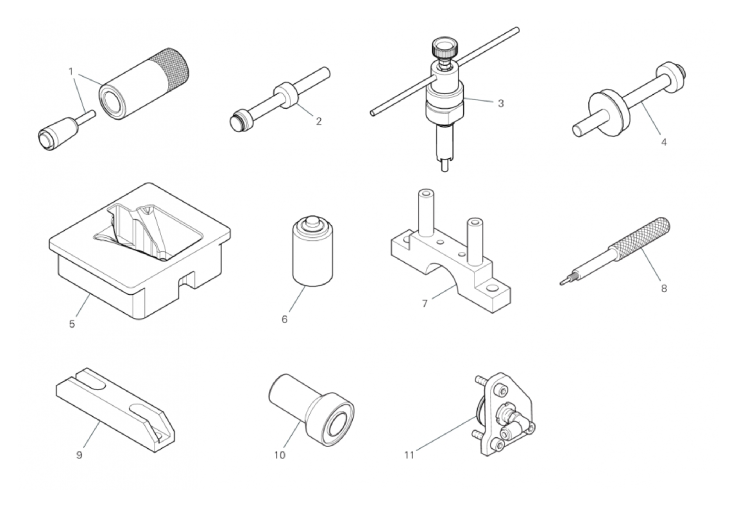 1
2
3
4
5
6
7
8
9
10
11